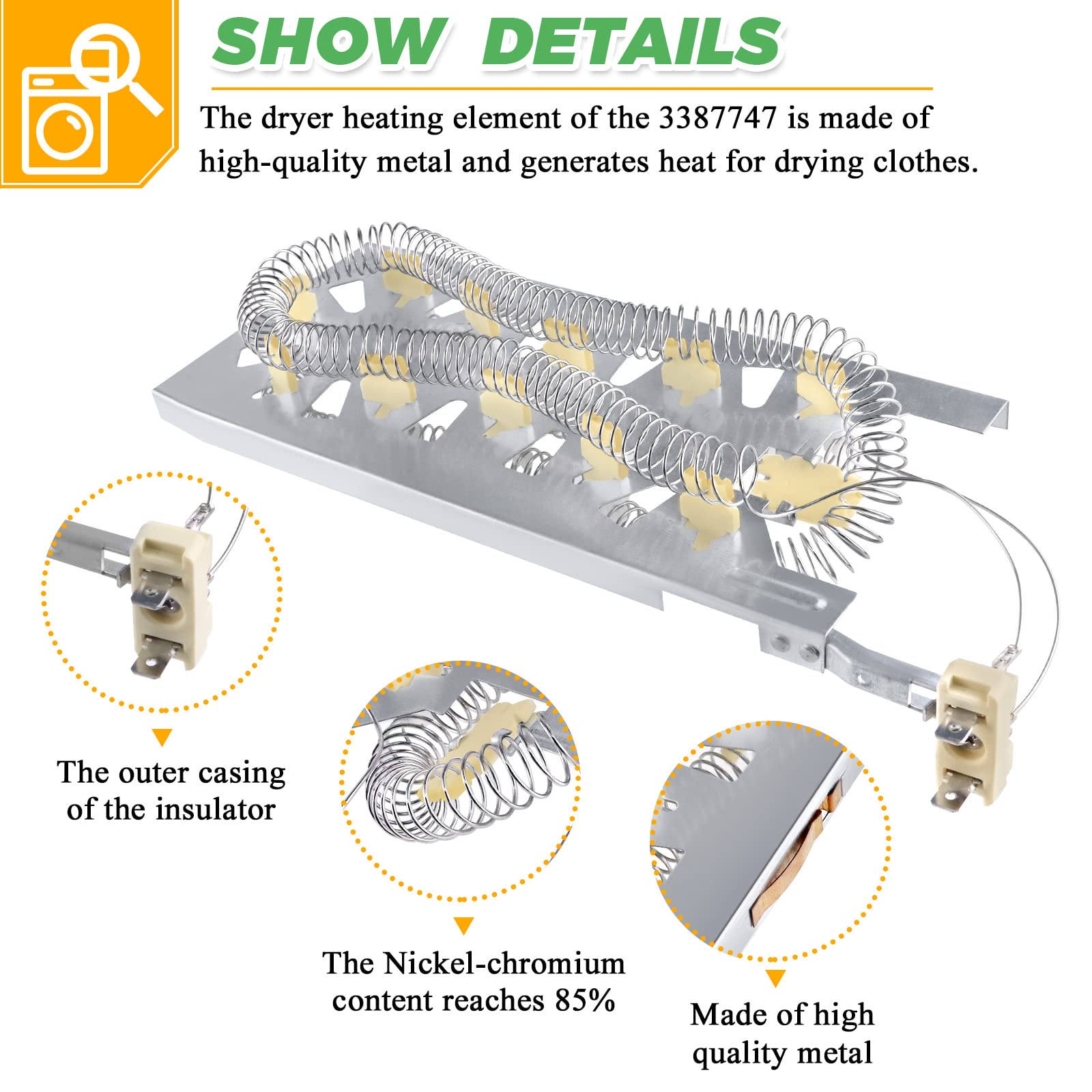 SHOW DETAILS

The dryer heating element of the 3387747 is made of high-quality metal and generates heat for drying clothes.

The outer casing of the insulator

The Nickel-chromium content reaches 85%

Made of high quality metal