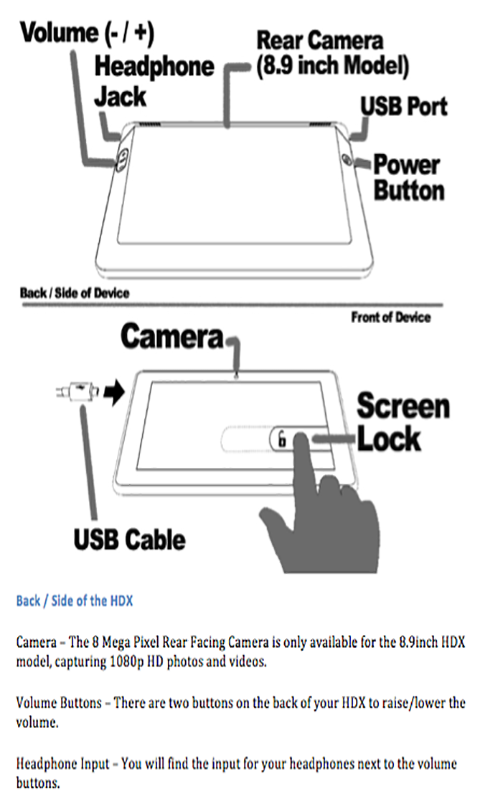 Volume (- / +)
Headphone Jack
Rear Camera (8.9 inch Model)
USB Port
Power Button

Back / Side of Device

Front of Device

Camera
Screen Lock
USB Cable

Back / Side of the HDX

Camera – The 8 Mega Pixel Rear Facing Camera is only available for the 8.9inch HDX model, capturing 1080p HD photos and videos.

Volume Buttons – There are two buttons on the back of your HDX to raise/lower the volume.

Headphone Input – You will find the input for your headphones next to the volume buttons.