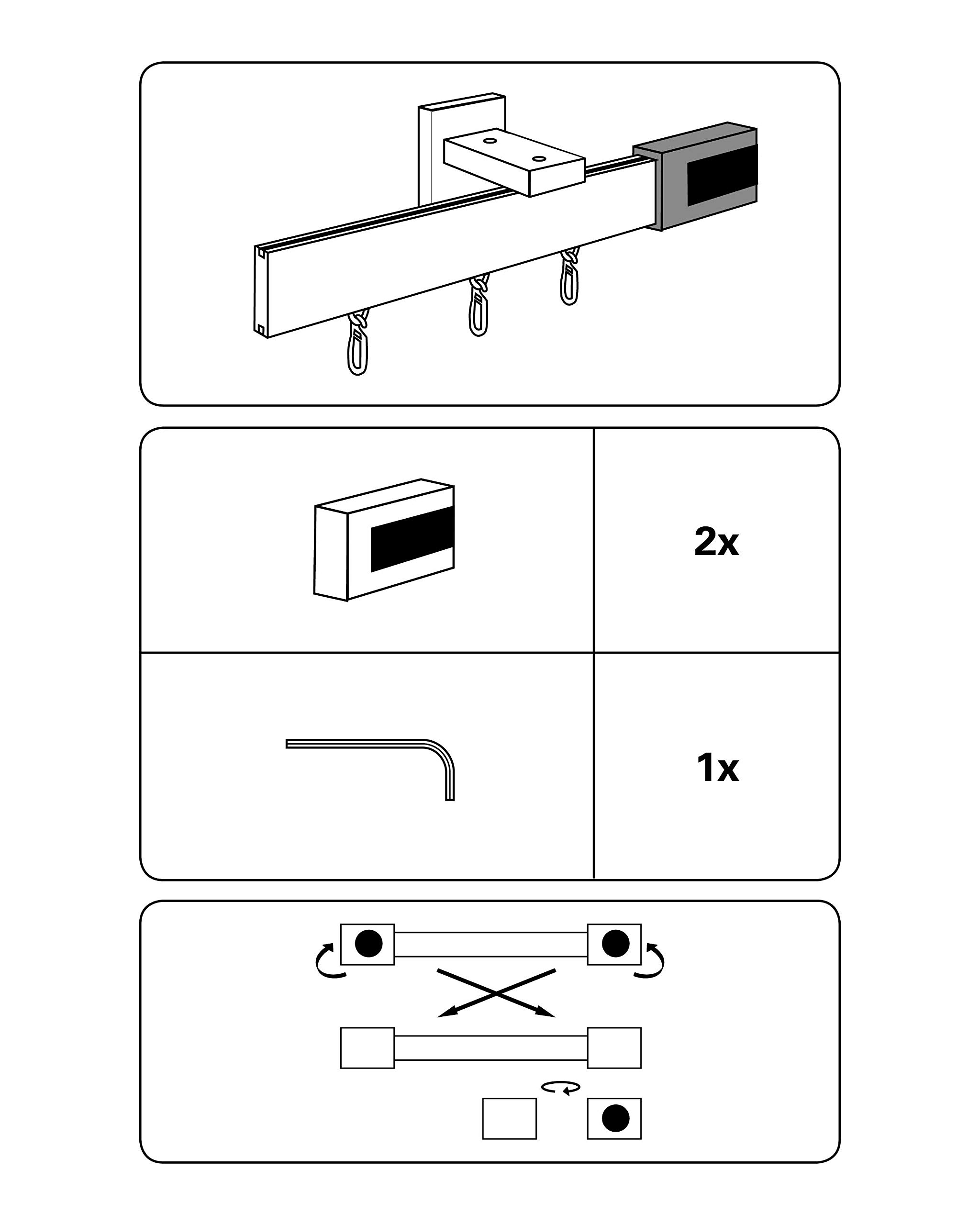 2x

1x