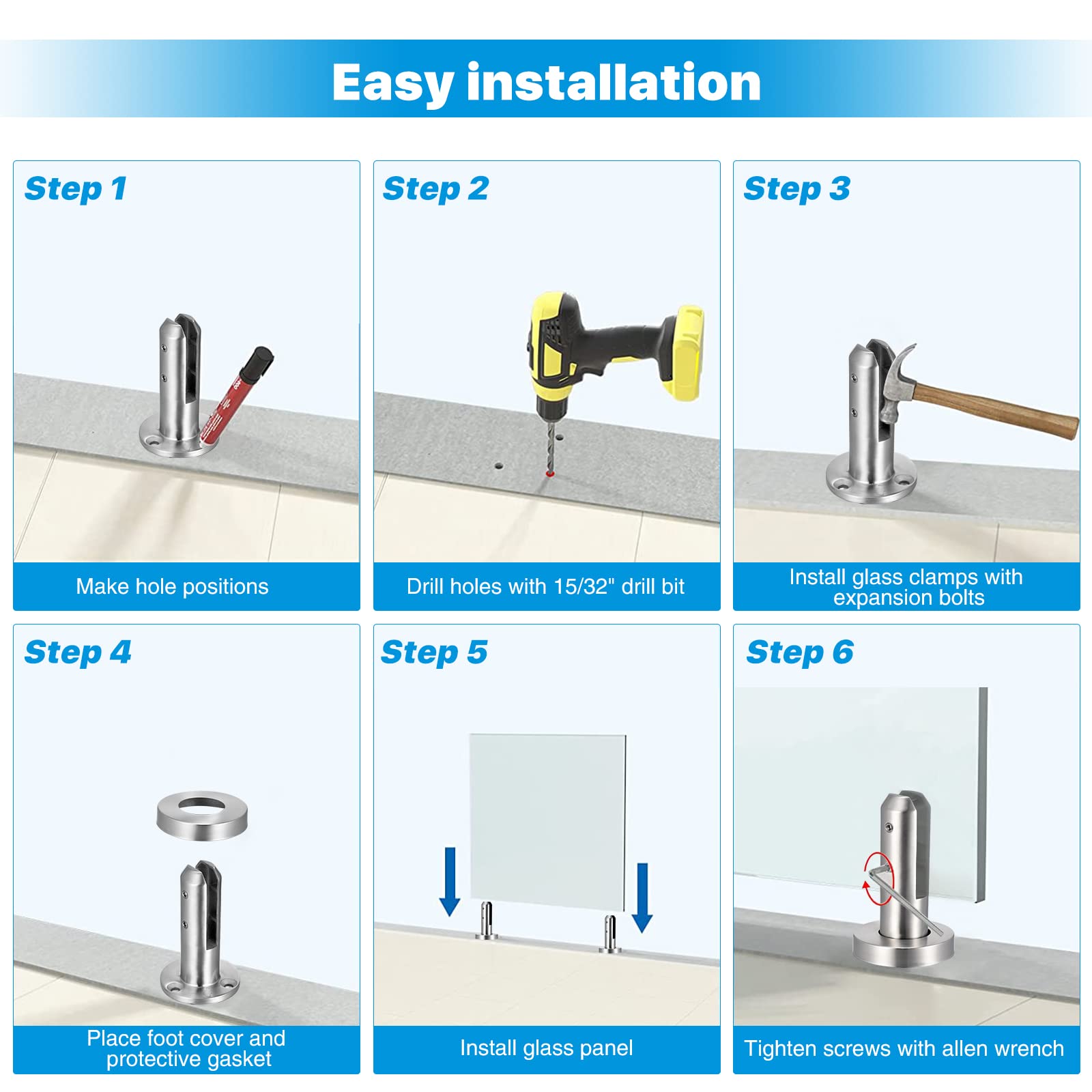 Easy installation

Step 1

Make hole positions

Step 2

Drill holes with 15/32" drill bit

Step 3

Install glass clamps with expansion bolts

Step 4

Place foot cover and protective gasket

Step 5

Install glass panel

Step 6

Tighten screws with allen wrench