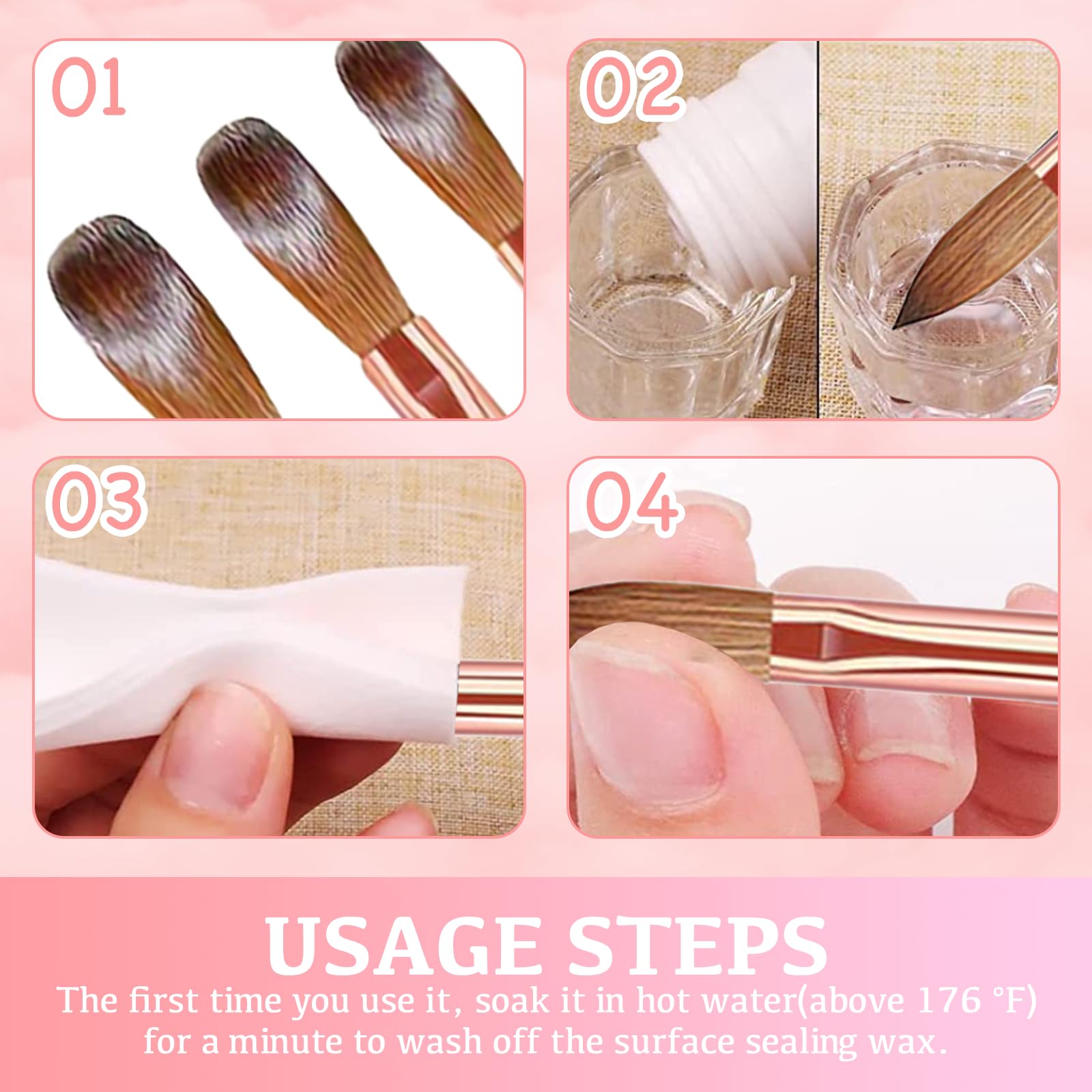 01

02

03

04

USAGE STEPS

The first time you use it, soak it in hot water(above 176 °F) for a minute to wash off the surface sealing wax.