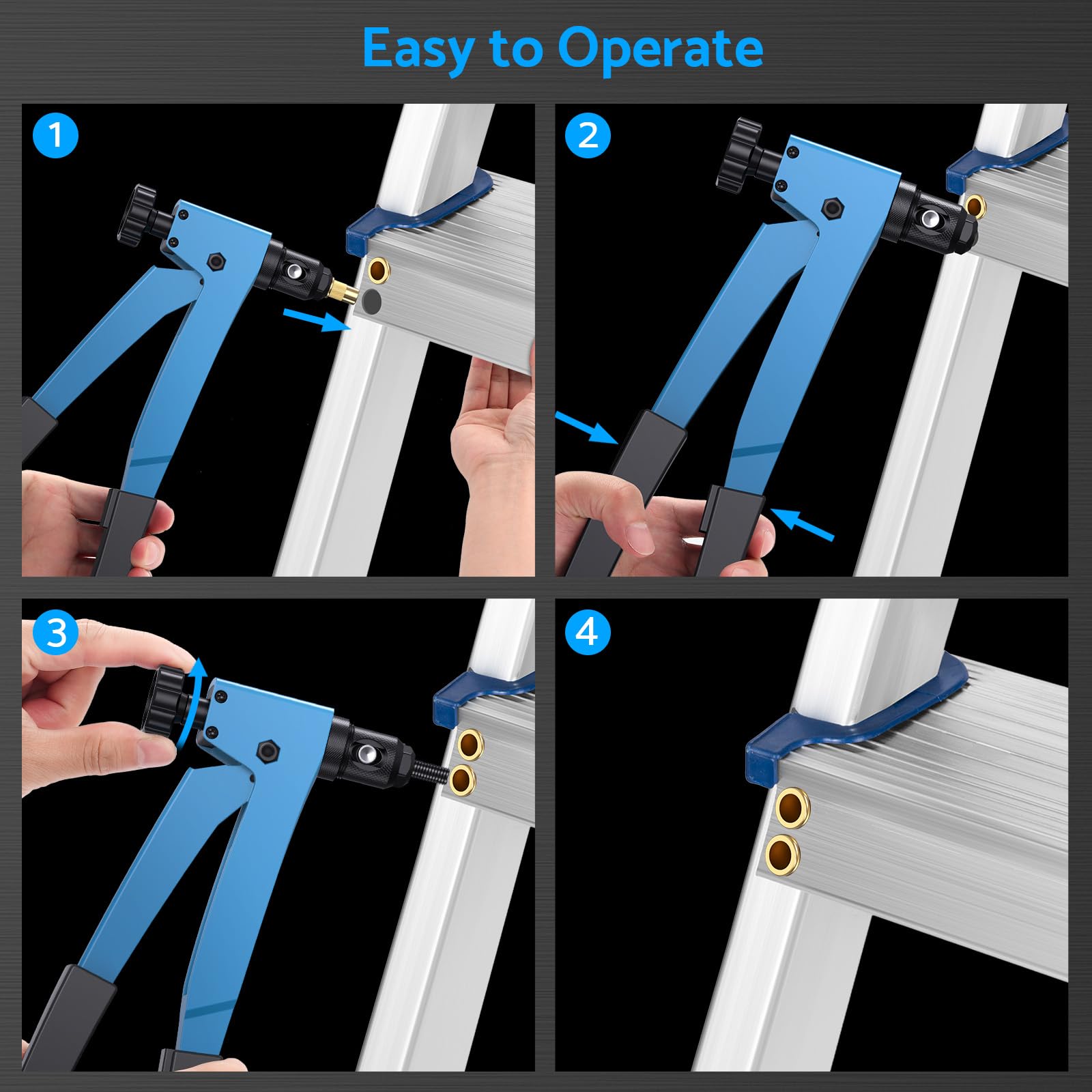 Easy to Operate

1

2

3

4