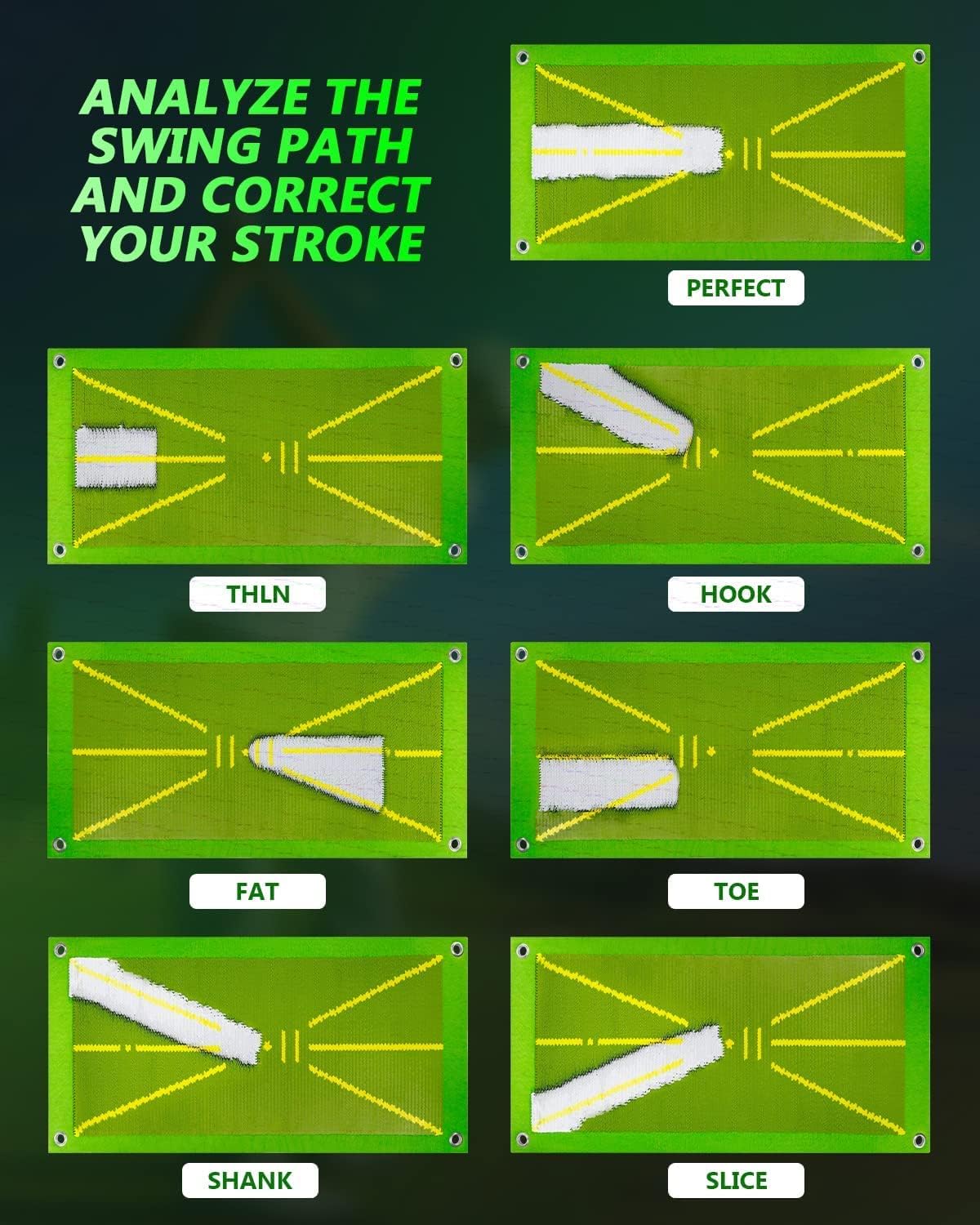 ANALYZE THE SWING PATH AND CORRECT YOUR STROKE

PERFECT

THLN

HOOK

FAT

TOE

SHANK

SLICE