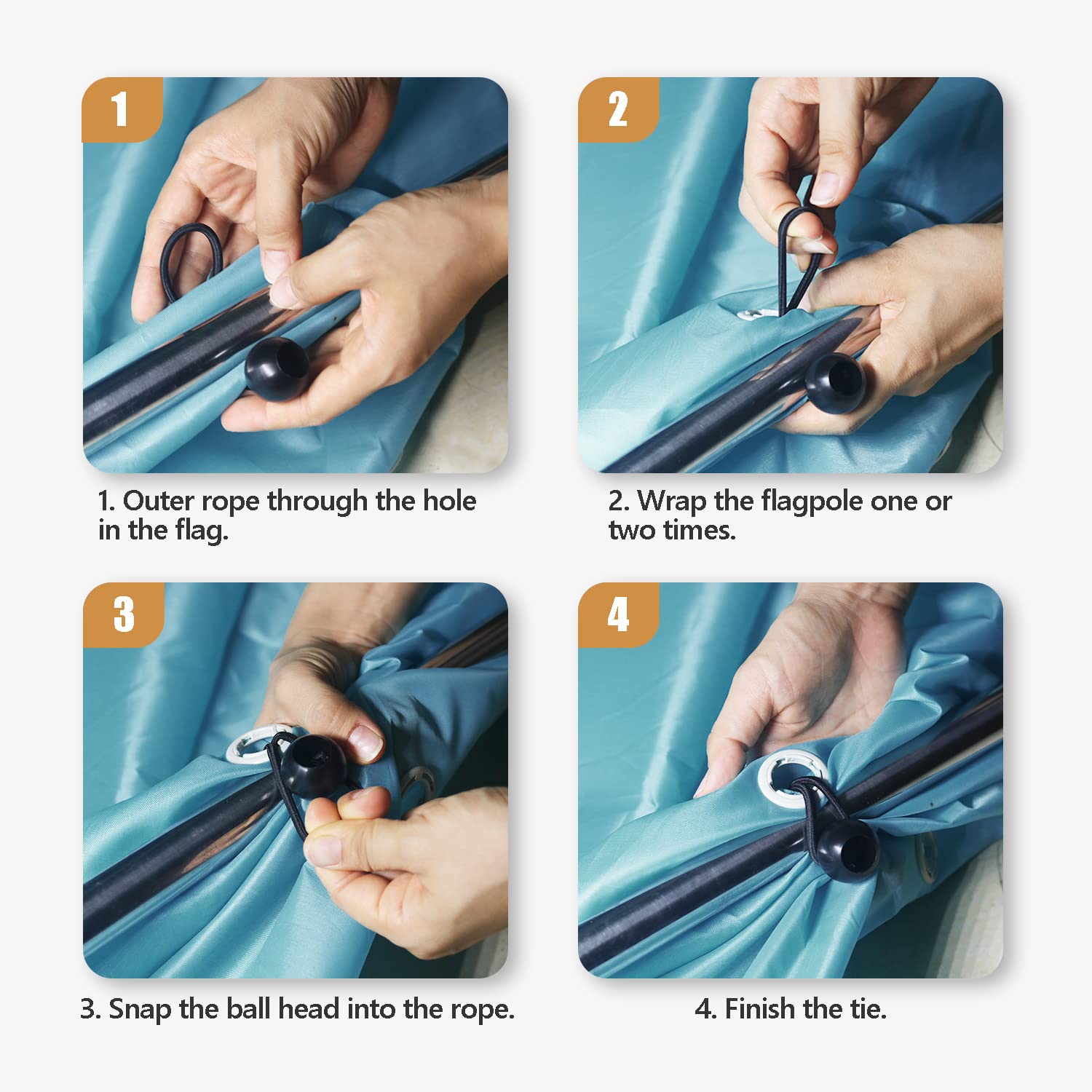 1

1. Outer rope through the hole in the flag.

2

2. Wrap the flagpole one or two times.

3

3. Snap the ball head into the rope.

4

4. Finish the tie.