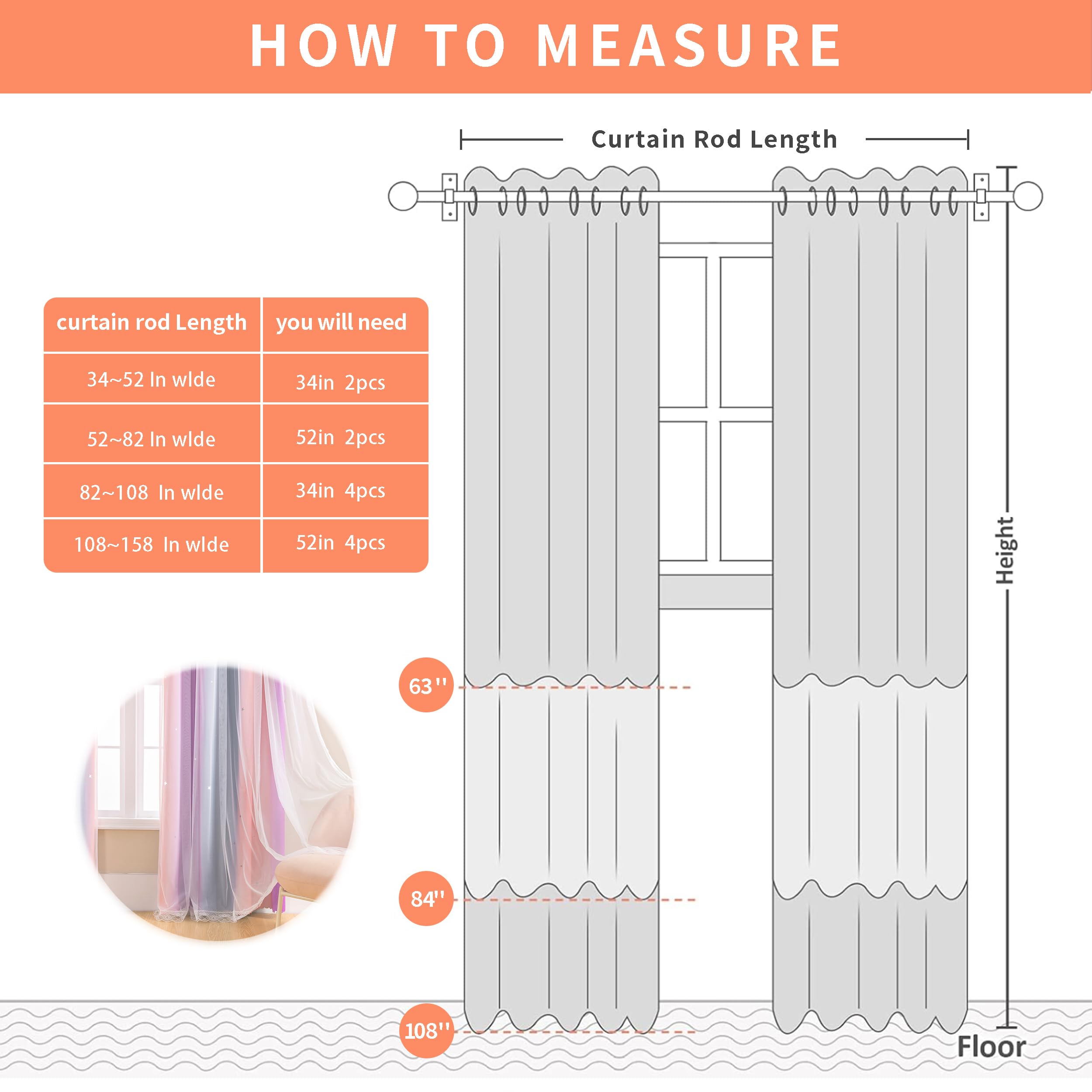 HOW TO MEASURE

Curtain Rod Length

| curtain rod Length | you will need |
|---|---|
| 34~52 In wlde | 34in 2pcs |
| 52~82 In wlde | 52in 2pcs |
| 82~108 In wlde | 34in 4pcs |
| 108~158 In wlde | 52in 4pcs |

Height

63''

84''

108''

Floor