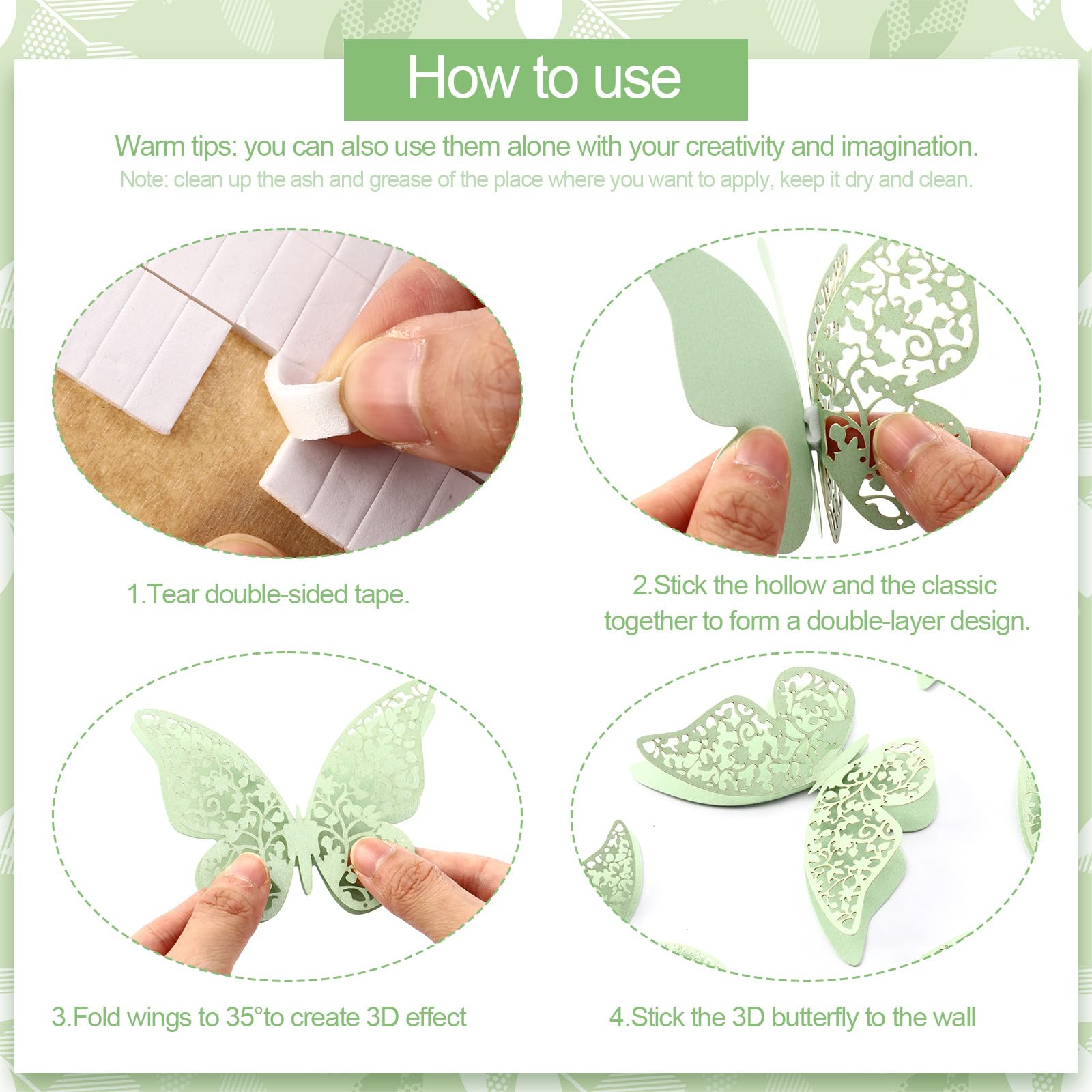 How to use

Warm tips: you can also use them alone with your creativity and imagination.

Note: clean up the ash and grease of the place where you want to apply, keep it dry and clean.

1.Tear double-sided tape.

2.Stick the hollow and the classic together to form a double-layer design.

3.Fold wings to 35°to create 3D effect

4.Stick the 3D butterfly to the wall