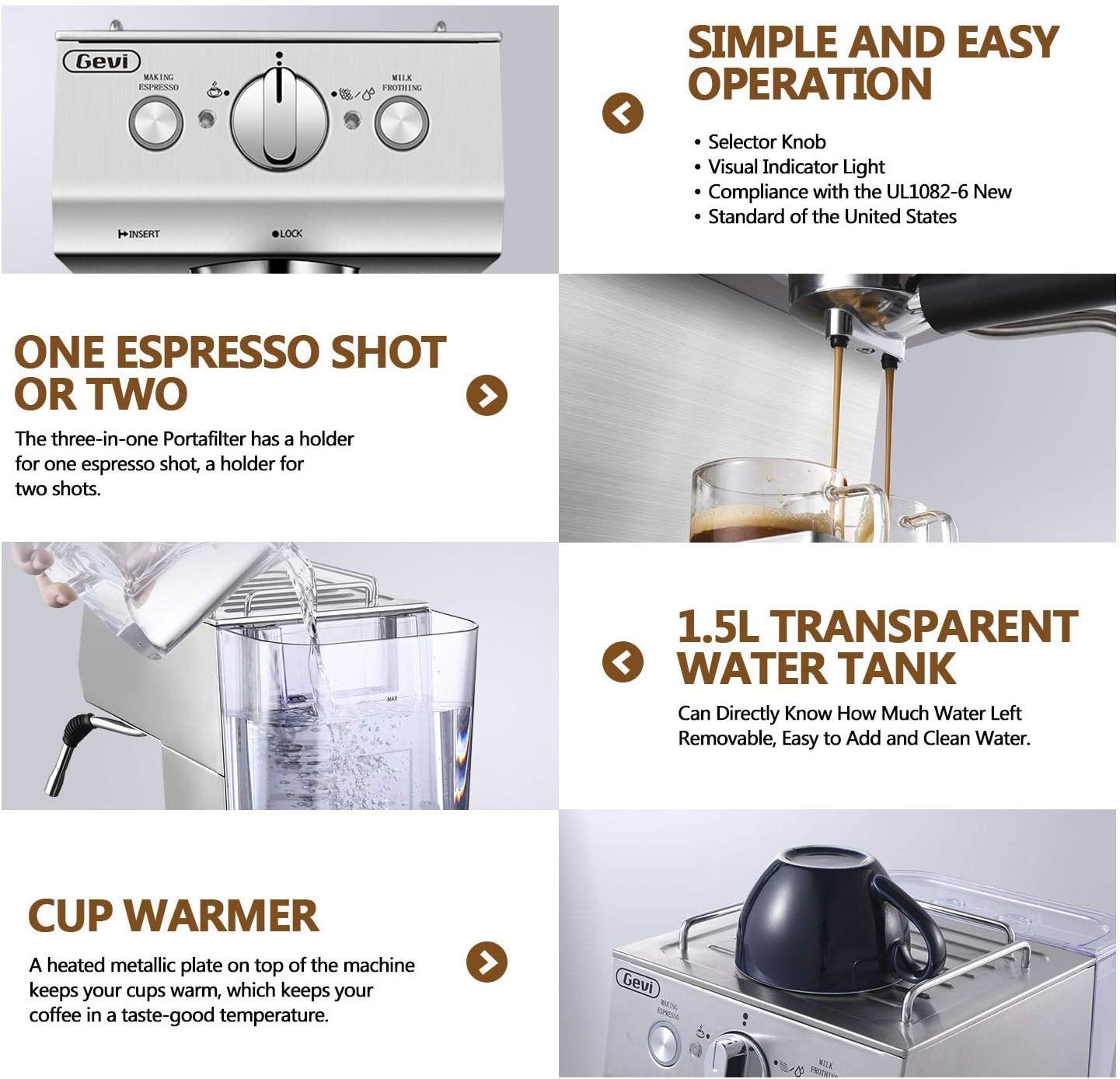 Gevi
MAKING ESPRESSO
MILK FROTHING
INSERT
LOCK

SIMPLE AND EASY OPERATION

• Selector Knob
• Visual Indicator Light
• Compliance with the UL1082-6 New
• Standard of the United States

ONE ESPRESSO SHOT OR TWO

The three-in-one Portafilter has a holder for one espresso shot, a holder for two shots.

MAX

1.5L TRANSPARENT WATER TANK

Can Directly Know How Much Water Left
Removable, Easy to Add and Clean Water.

CUP WARMER

A heated metallic plate on top of the machine keeps your cups warm, which keeps your coffee in a taste-good temperature.

Gevi
MAKING ESPRESSO
MILK FROTHING