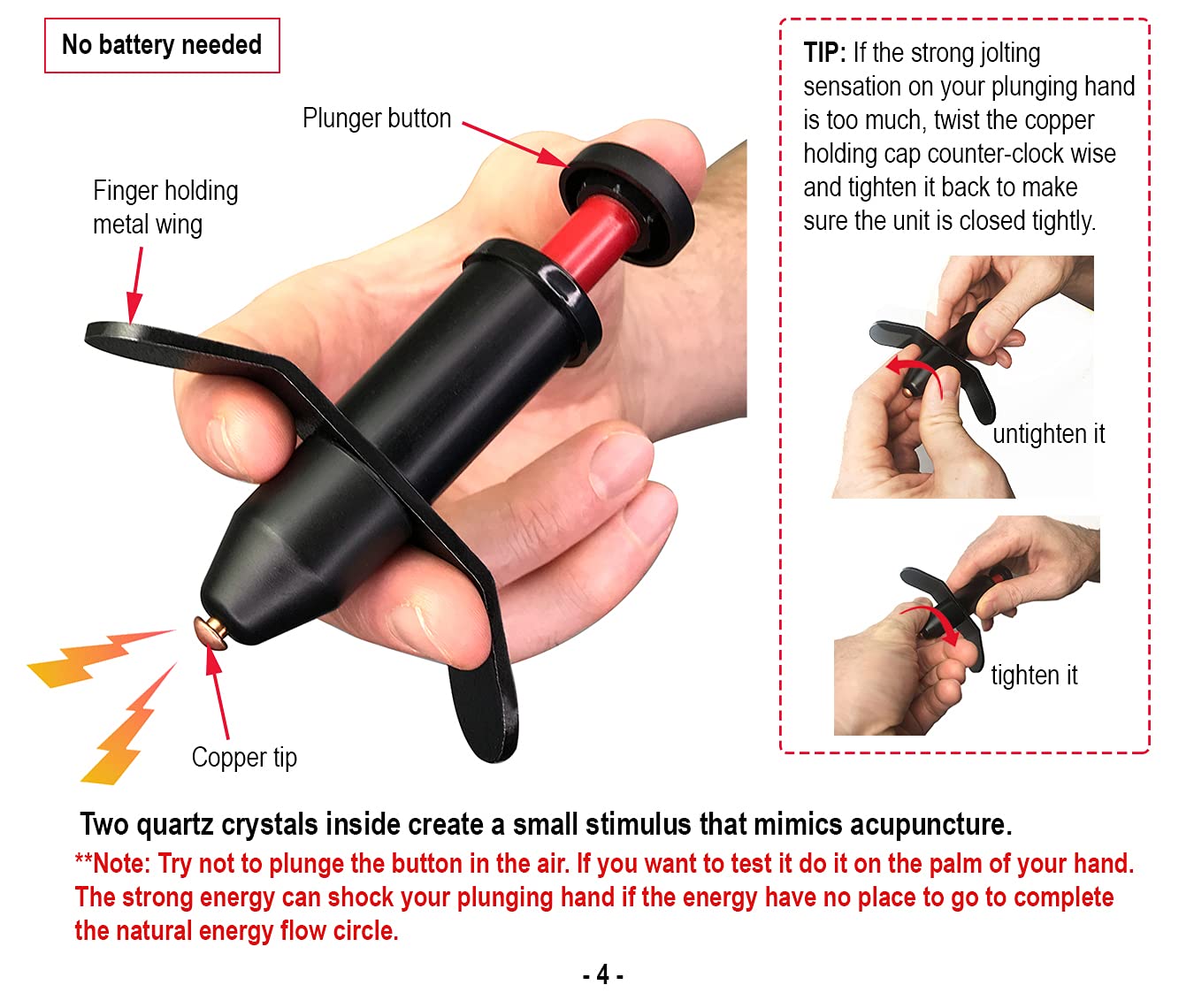 No battery needed

Plunger button

Finger holding metal wing

Copper tip

TIP: If the strong jolting sensation on your plunging hand is too much, twist the copper holding cap counter-clock wise and tighten it back to make sure the unit is closed tightly.

untighten it

tighten it

Two quartz crystals inside create a small stimulus that mimics acupuncture.

**Note: Try not to plunge the button in the air. If you want to test it do it on the palm of your hand. The strong energy can shock your plunging hand if the energy have no place to go to complete the natural energy flow circle.

- 4 -