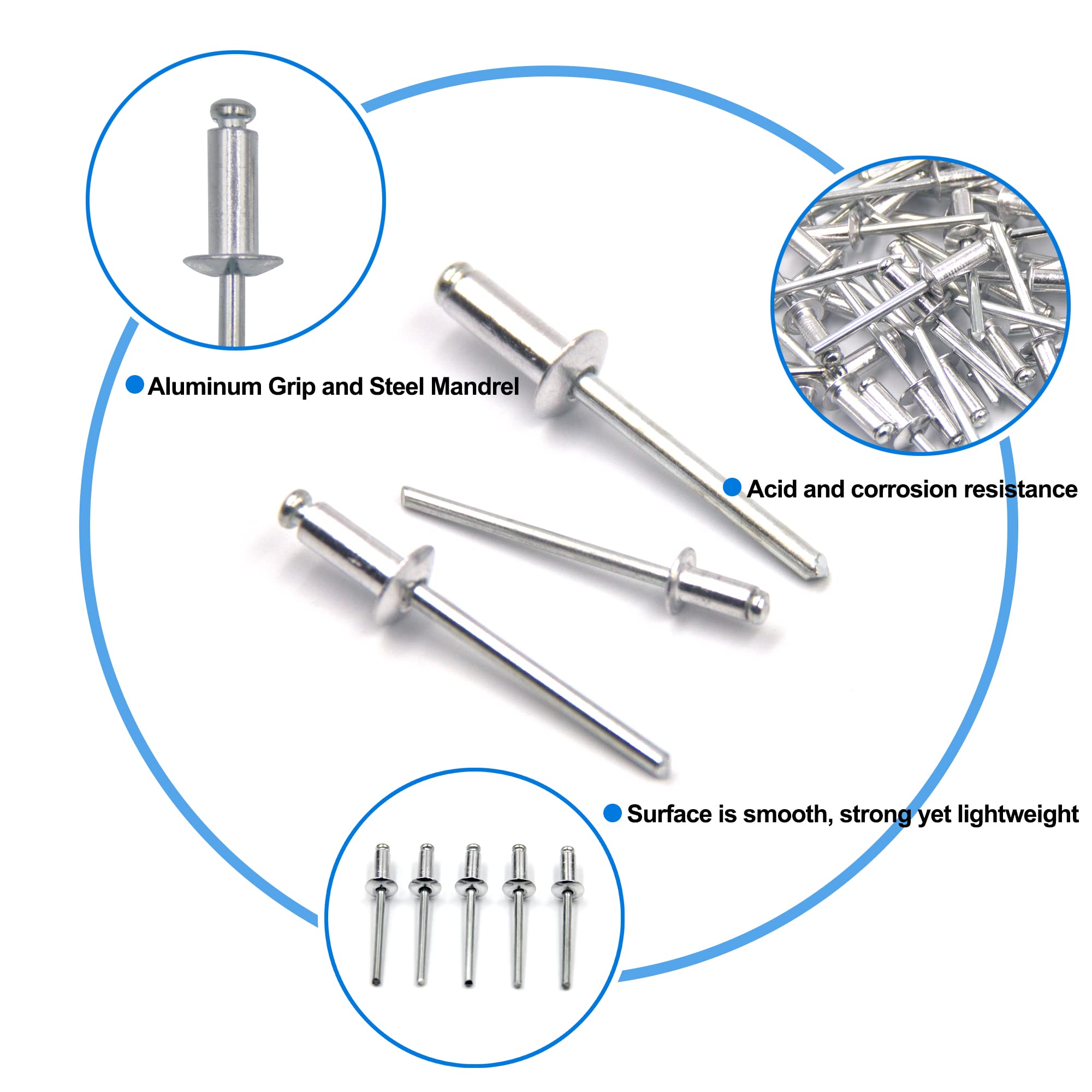 Aluminum Grip and Steel Mandrel

Acid and corrosion resistance

Surface is smooth, strong yet lightweight