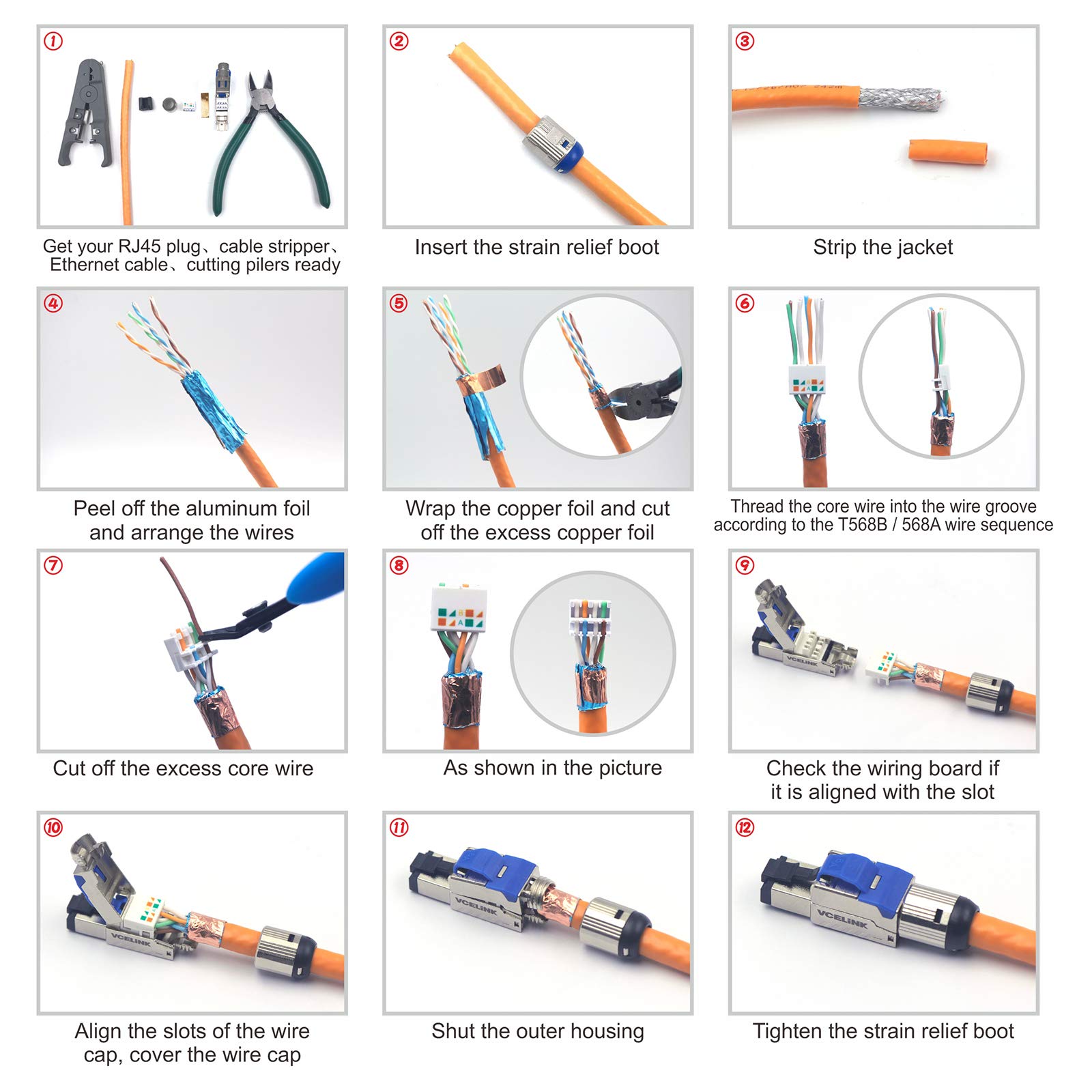 ①

Get your RJ45 plug、cable stripper、Ethernet cable、cutting pilers ready

②

Insert the strain relief boot

③

Strip the jacket

④

Peel off the aluminum foil and arrange the wires

⑤

Wrap the copper foil and cut off the excess copper foil

⑥

Thread the core wire into the wire groove according to the T568B / 568A wire sequence

⑦

Cut off the excess core wire

⑧

As shown in the picture

⑨

VCELINK

Check the wiring board if it is aligned with the slot

⑩

VCELINK

Align the slots of the wire cap, cover the wire cap

⑪

VCELINK

Shut the outer housing

⑫

VCELINK

Tighten the strain relief boot