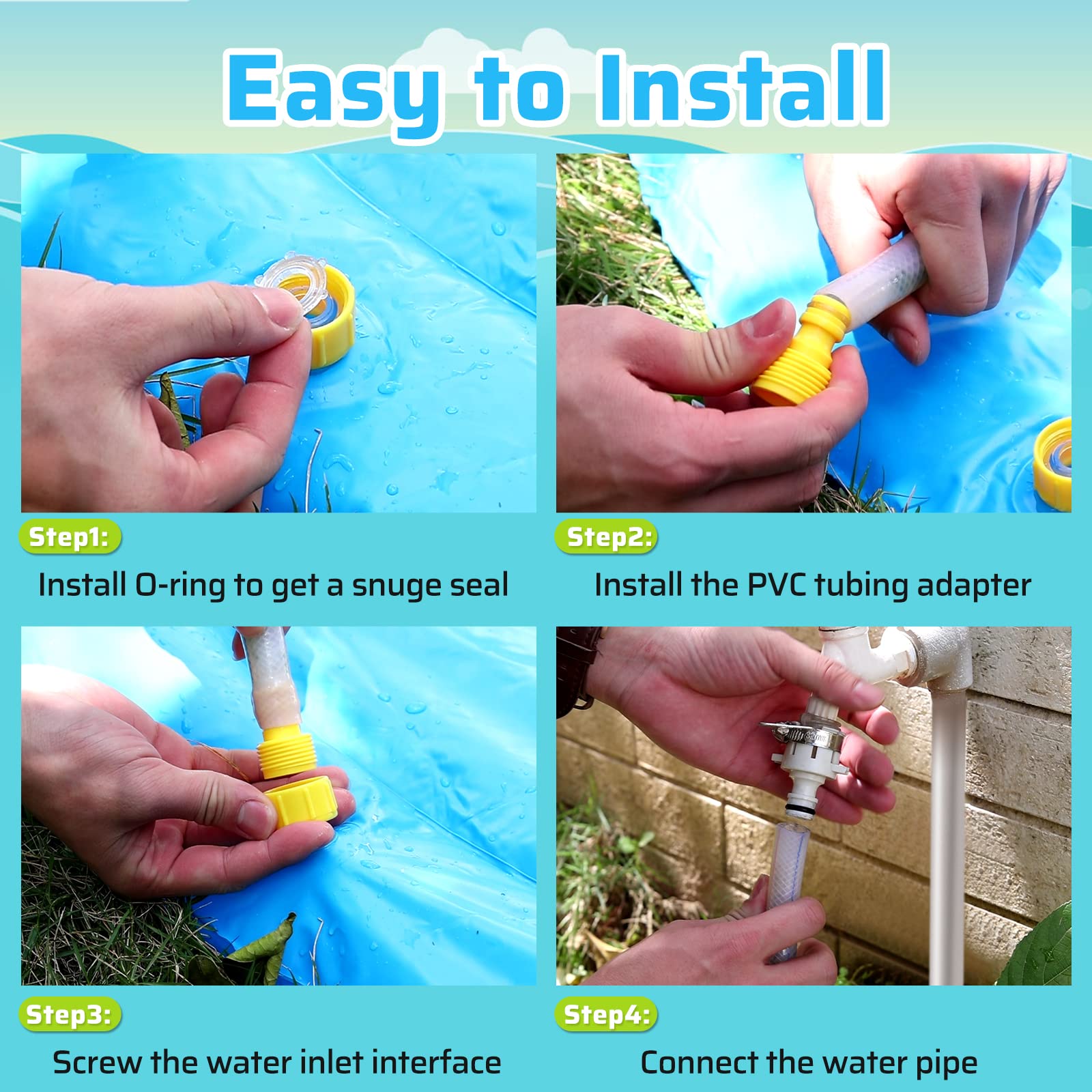 Easy to Install

Step1:
Install O-ring to get a snuge seal

Step2:
Install the PVC tubing adapter

Step3:
Screw the water inlet interface

Step4:
Connect the water pipe