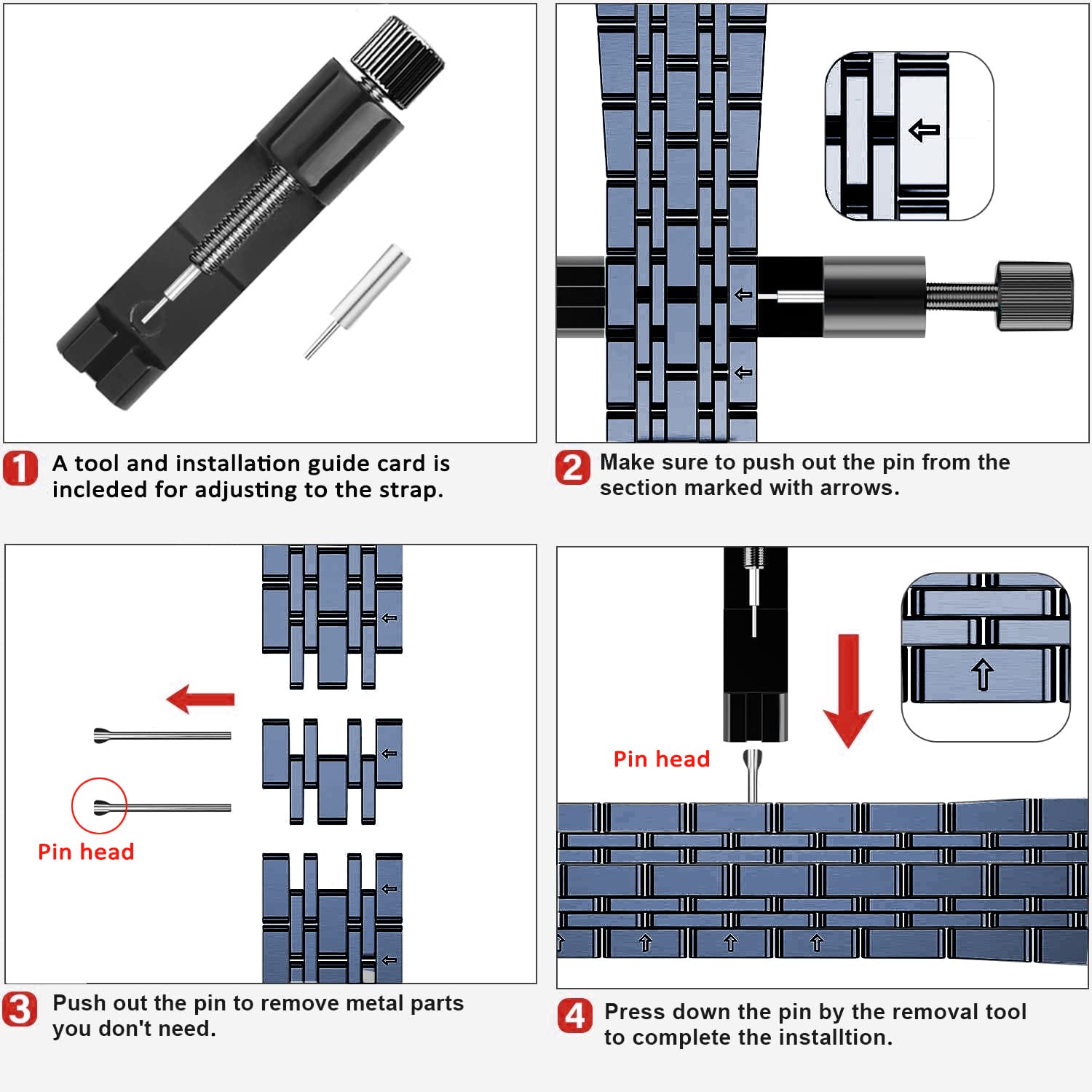 1 A tool and installation guide card is incleded for adjusting to the strap.

2 Make sure to push out the pin from the section marked with arrows.

Pin head

3 Push out the pin to remove metal parts you don't need.

Pin head

4 Press down the pin by the removal tool to complete the installtion.