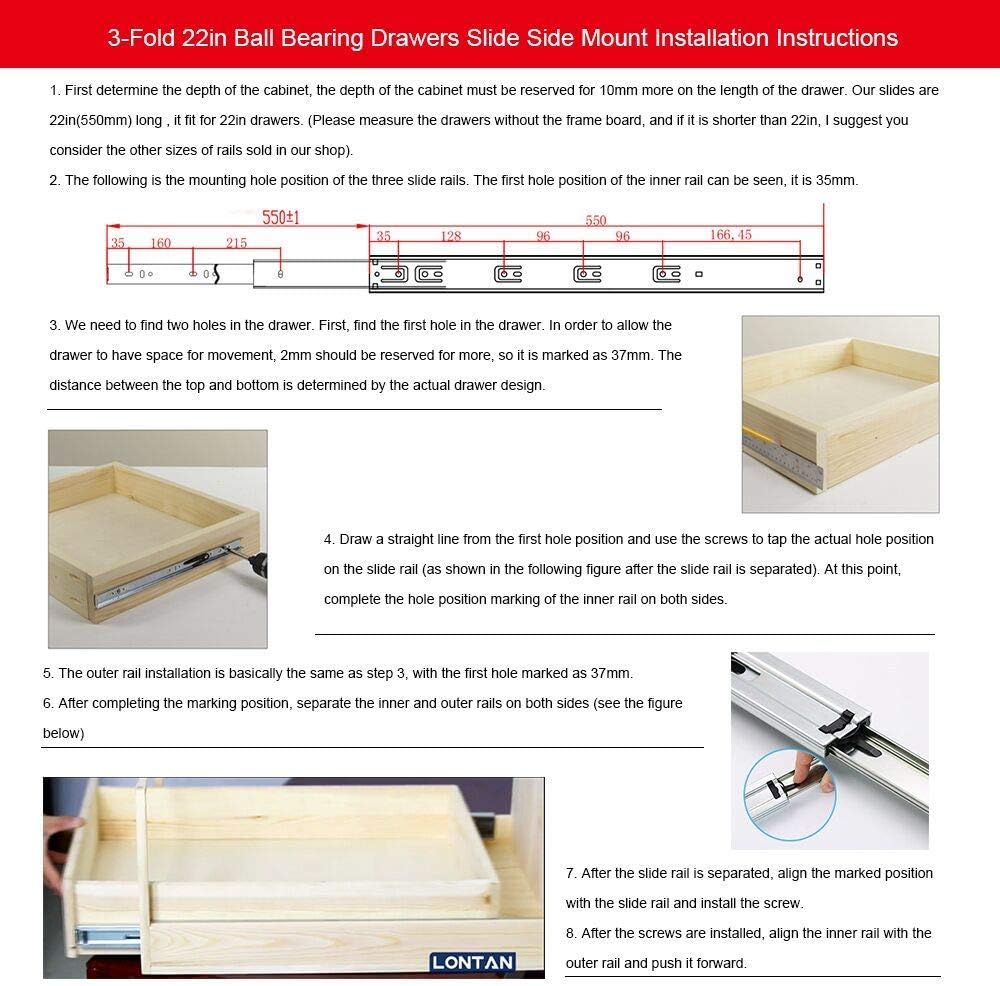 3-Fold 22in Ball Bearing Drawers Slide Side Mount Installation Instructions

1. First determine the depth of the cabinet, the depth of the cabinet must be reserved for 10mm more on the length of the drawer. Our slides are 22in(550mm) long , it fit for 22in drawers. (Please measure the drawers without the frame board, and if it is shorter than 22in, I suggest you consider the other sizes of rails sold in our shop).

2. The following is the mounting hole position of the three slide rails. The first hole position of the inner rail can be seen, it is 35mm.

550±1

35 160 215

550

35 128 96 96 166, 45

3. We need to find two holes in the drawer. First, find the first hole in the drawer. In order to allow the drawer to have space for movement, 2mm should be reserved for more, so it is marked as 37mm. The distance between the top and bottom is determined by the actual drawer design.

4. Draw a straight line from the first hole position and use the screws to tap the actual hole position on the slide rail (as shown in the following figure after the slide rail is separated). At this point, complete the hole position marking of the inner rail on both sides.

5. The outer rail installation is basically the same as step 3, with the first hole marked as 37mm.

6. After completing the marking position, separate the inner and outer rails on both sides (see the figure below)

LONTAN

7. After the slide rail is separated, align the marked position with the slide rail and install the screw.

8. After the screws are installed, align the inner rail with the outer rail and push it forward.