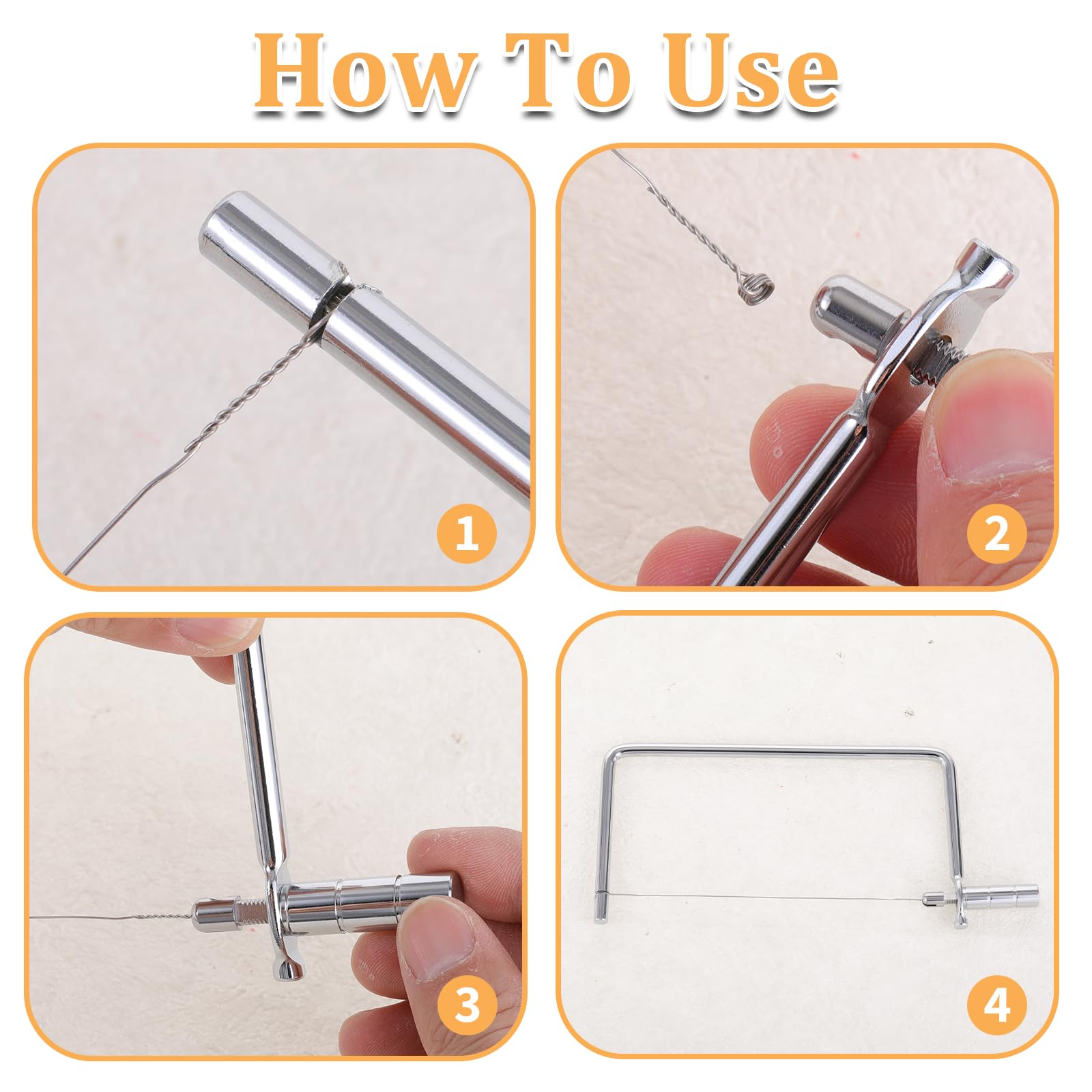 How To Use

1

2

3

4