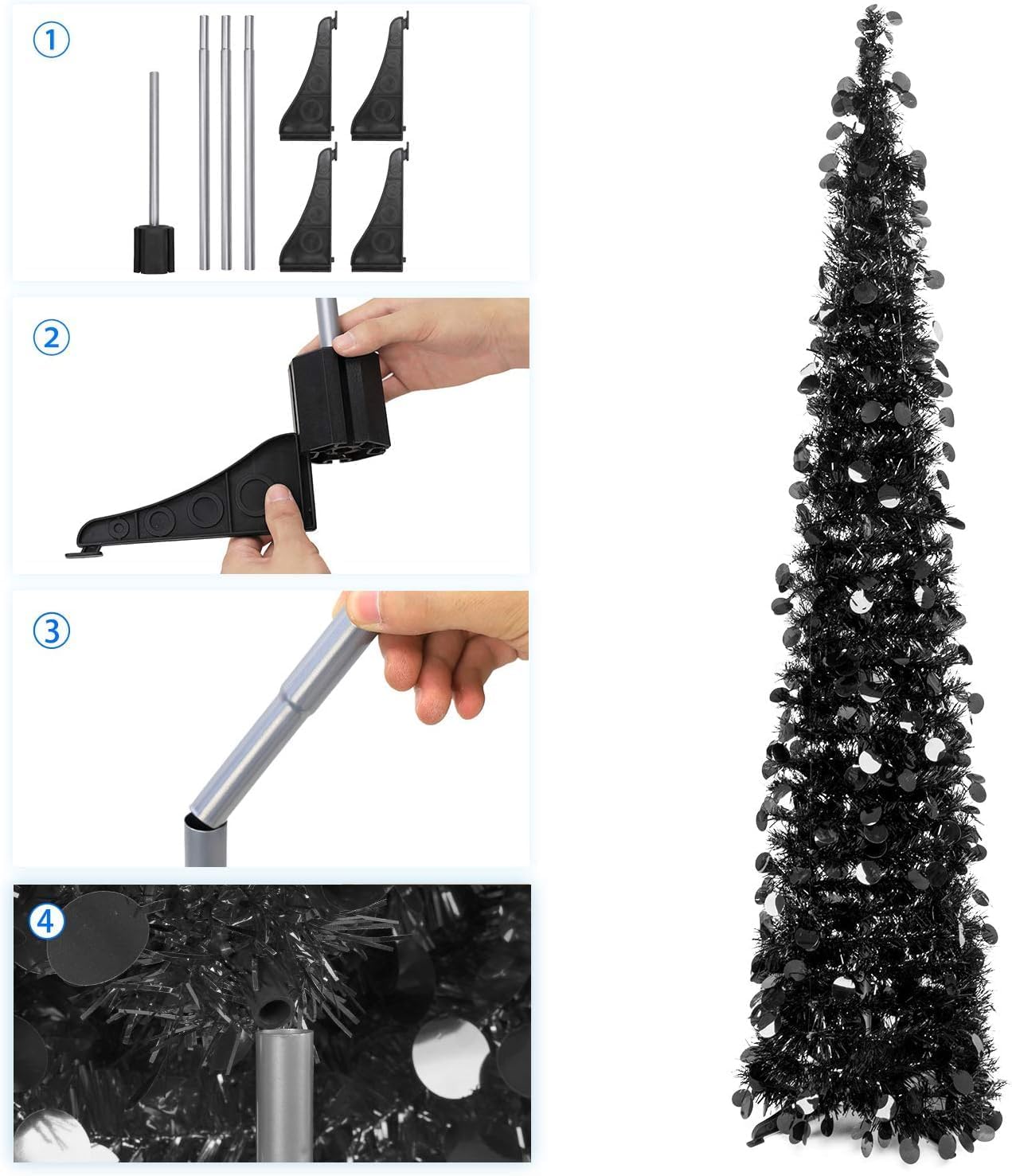 1

2

3

4