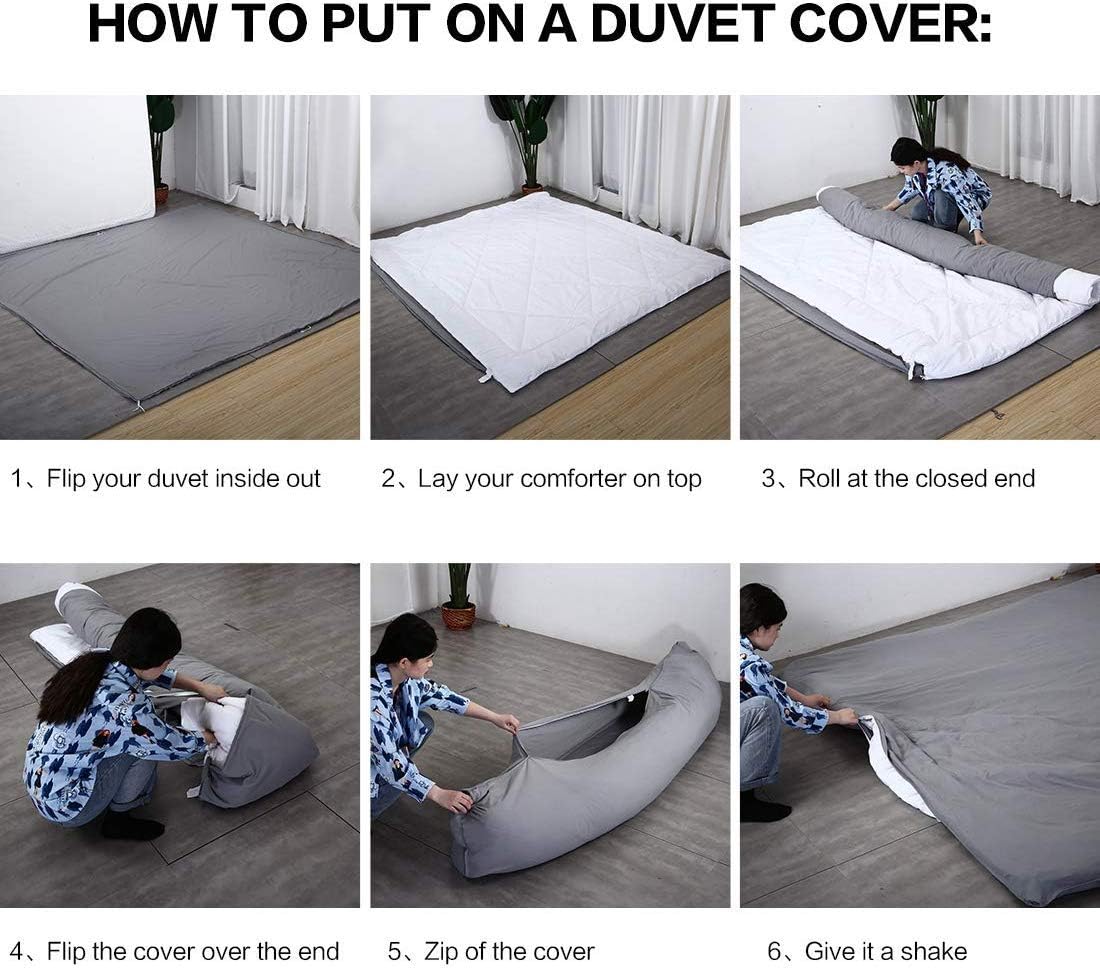 HOW TO PUT ON A DUVET COVER:

1、Flip your duvet inside out

2、Lay your comforter on top

3、Roll at the closed end

4、Flip the cover over the end

5、Zip of the cover

6、Give it a shake