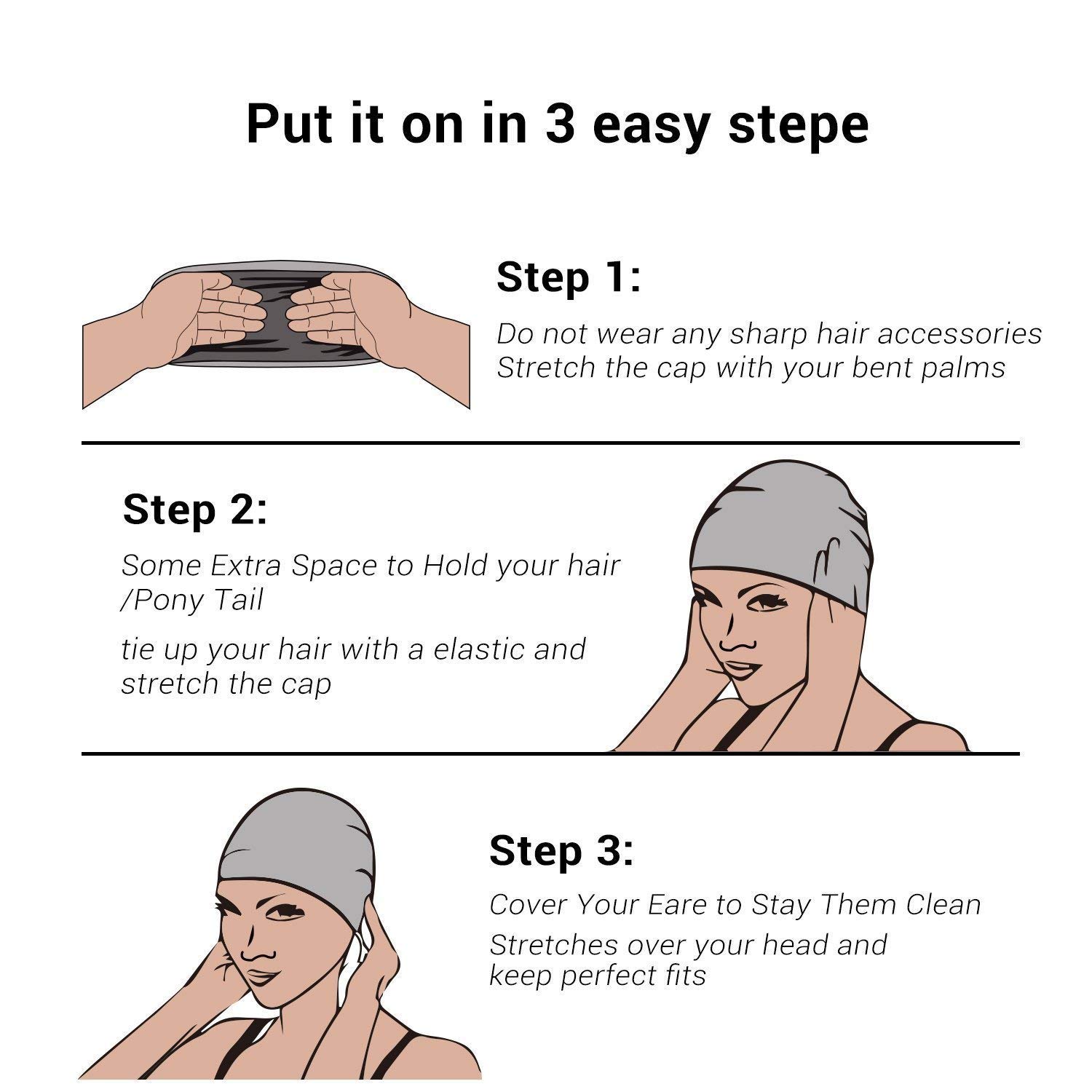 Put it on in 3 easy stepe

Step 1:

Do not wear any sharp hair accessories
Stretch the cap with your bent palms

Step 2:

Some Extra Space to Hold your hair /Pony Tail

tie up your hair with a elastic and stretch the cap

Step 3:

Cover Your Eare to Stay Them Clean

Stretches over your head and keep perfect fits