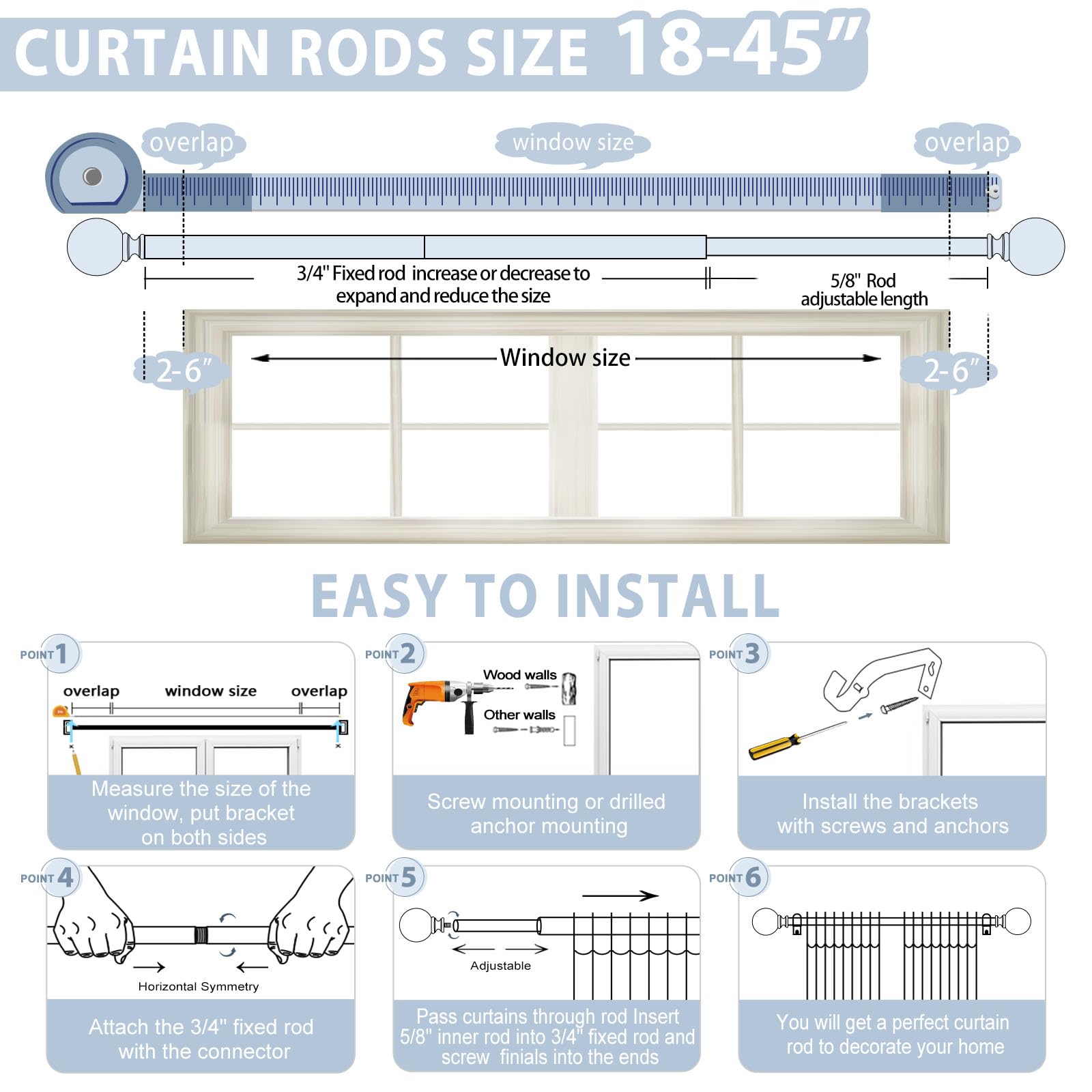 CURTAIN RODS SIZE 18-45"

overlap

window size

overlap

3/4" Fixed rod increase or decrease to expand and reduce the size

5/8" Rod adjustable length

2-6"

Window size

2-6"

EASY TO INSTALL

POINT 1

overlap window size overlap

Measure the size of the window, put bracket on both sides

POINT 2

Wood walls

Other walls

Screw mounting or drilled anchor mounting

POINT 3

Install the brackets with screws and anchors

POINT 4

Horizontal Symmetry

Attach the 3/4" fixed rod with the connector

POINT 5

Adjustable

Pass curtains through rod Insert 5/8" inner rod into 3/4" fixed rod and screw finials into the ends

POINT 6

You will get a perfect curtain rod to decorate your home