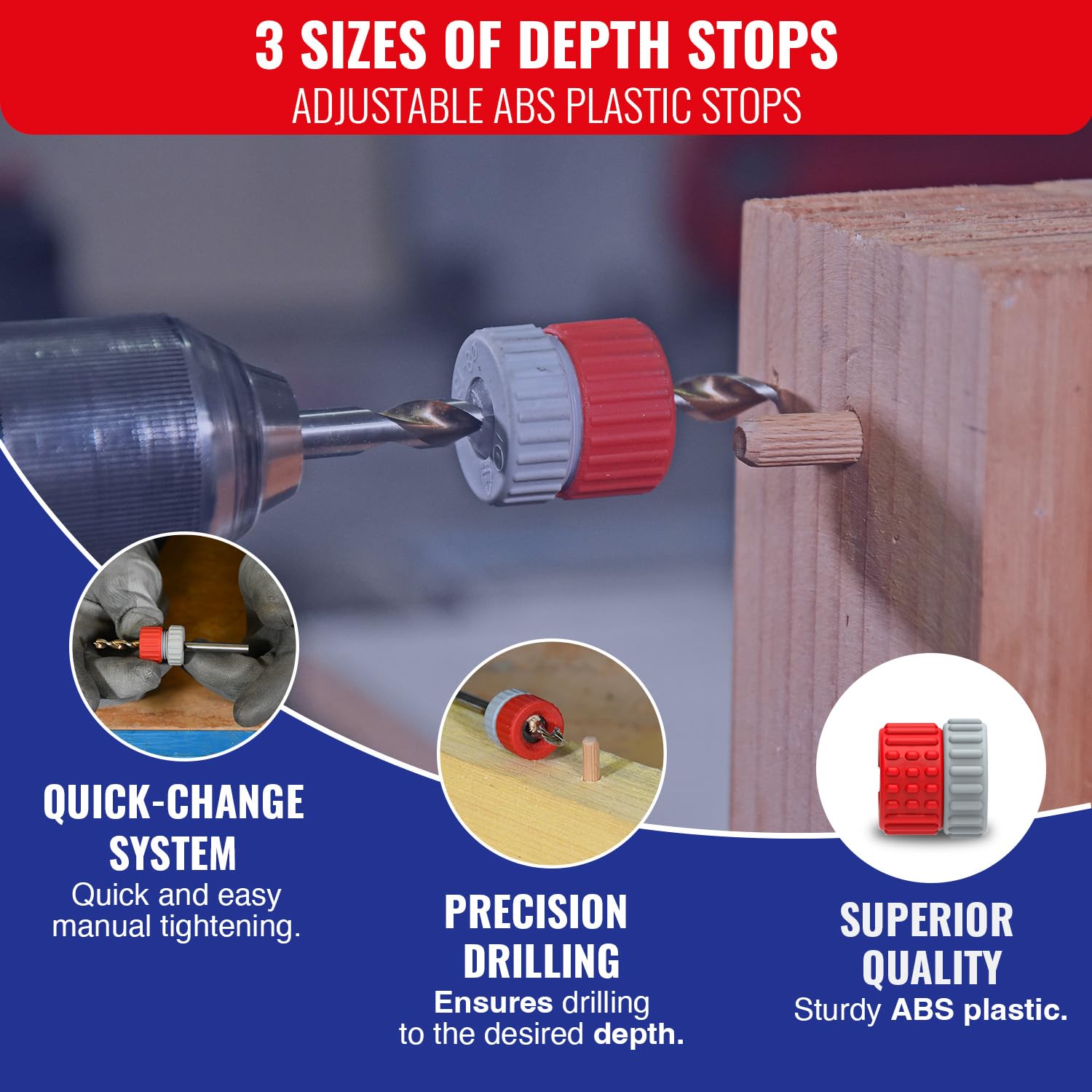 3 SIZES OF DEPTH STOPS
ADJUSTABLE ABS PLASTIC STOPS

QUICK-CHANGE SYSTEM
Quick and easy manual tightening.

PRECISION DRILLING
Ensures drilling to the desired depth.

SUPERIOR QUALITY
Sturdy ABS plastic.