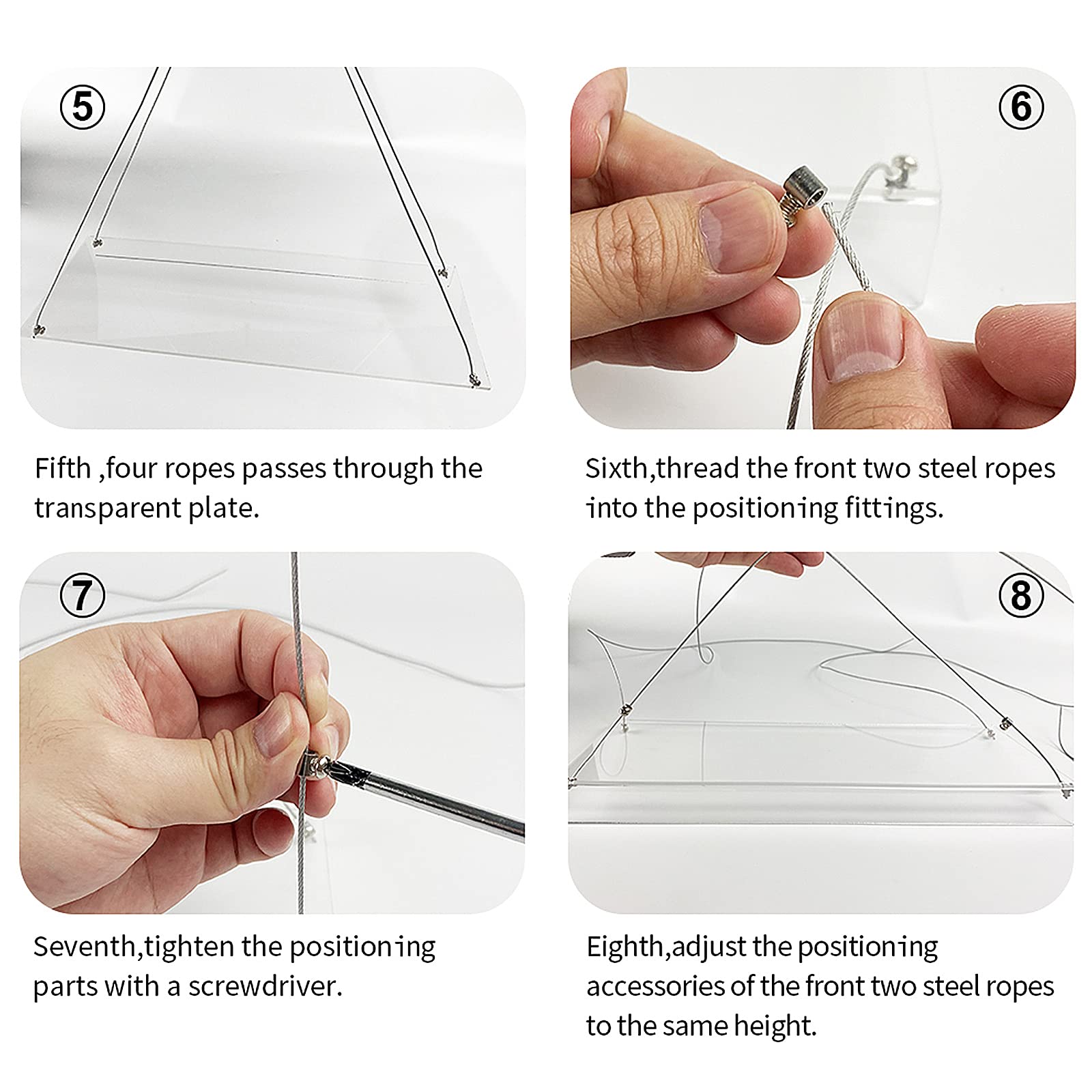 ⑤

Fifth ,four ropes passes through the transparent plate.

⑥

Sixth,thread the front two steel ropes into the positioning fittings.

⑦

Seventh,tighten the positioning parts with a screwdriver.

⑧

Eighth,adjust the positioning accessories of the front two steel ropes to the same height.