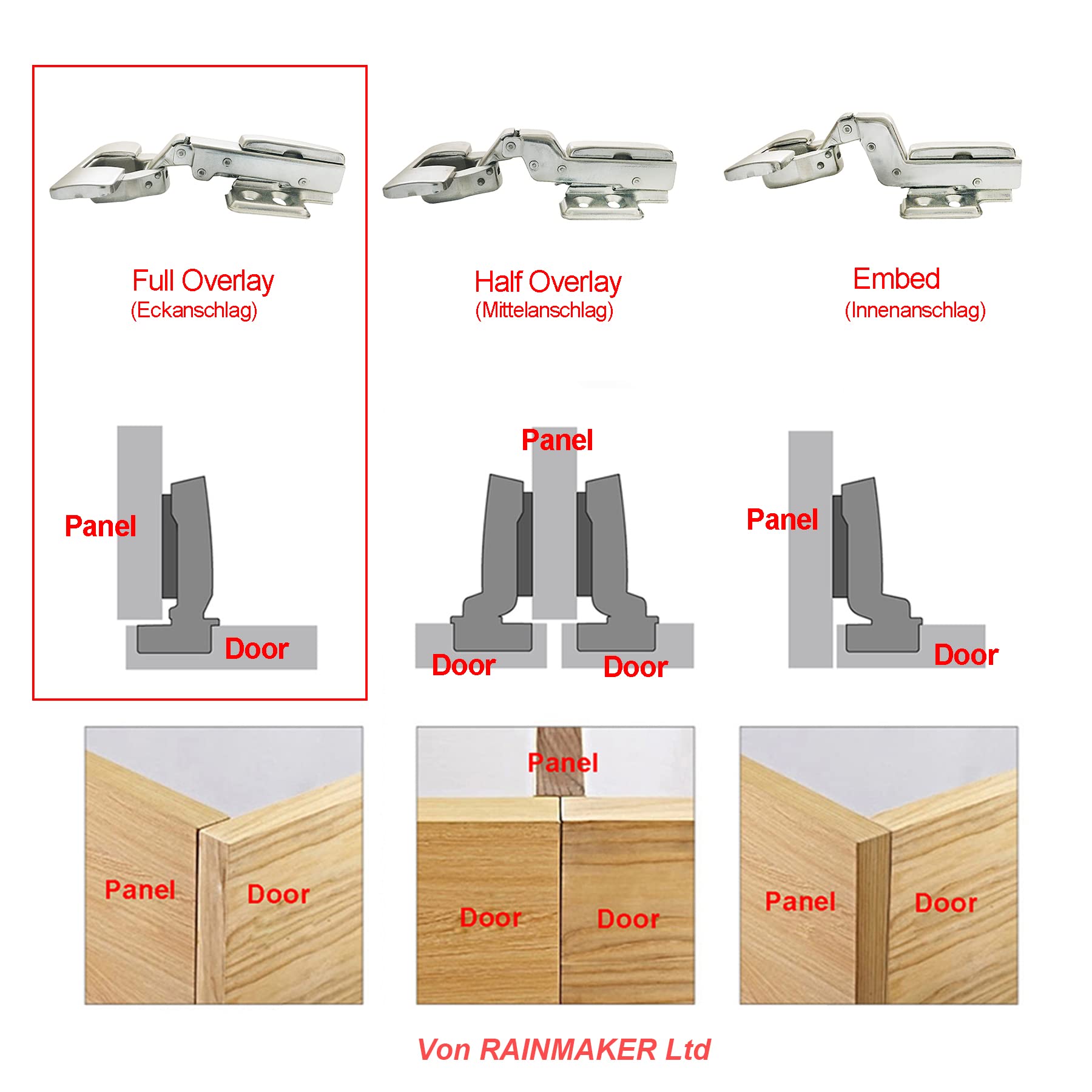 Full Overlay
(Eckanschlag)

Half Overlay
(Mittelanschlag)

Embed
(Innenanschlag)

Panel

Door

Panel

Door

Door

Panel

Door

Panel

Door

Panel

Door

Door

Panel

Door

Von RAINMAKER Ltd