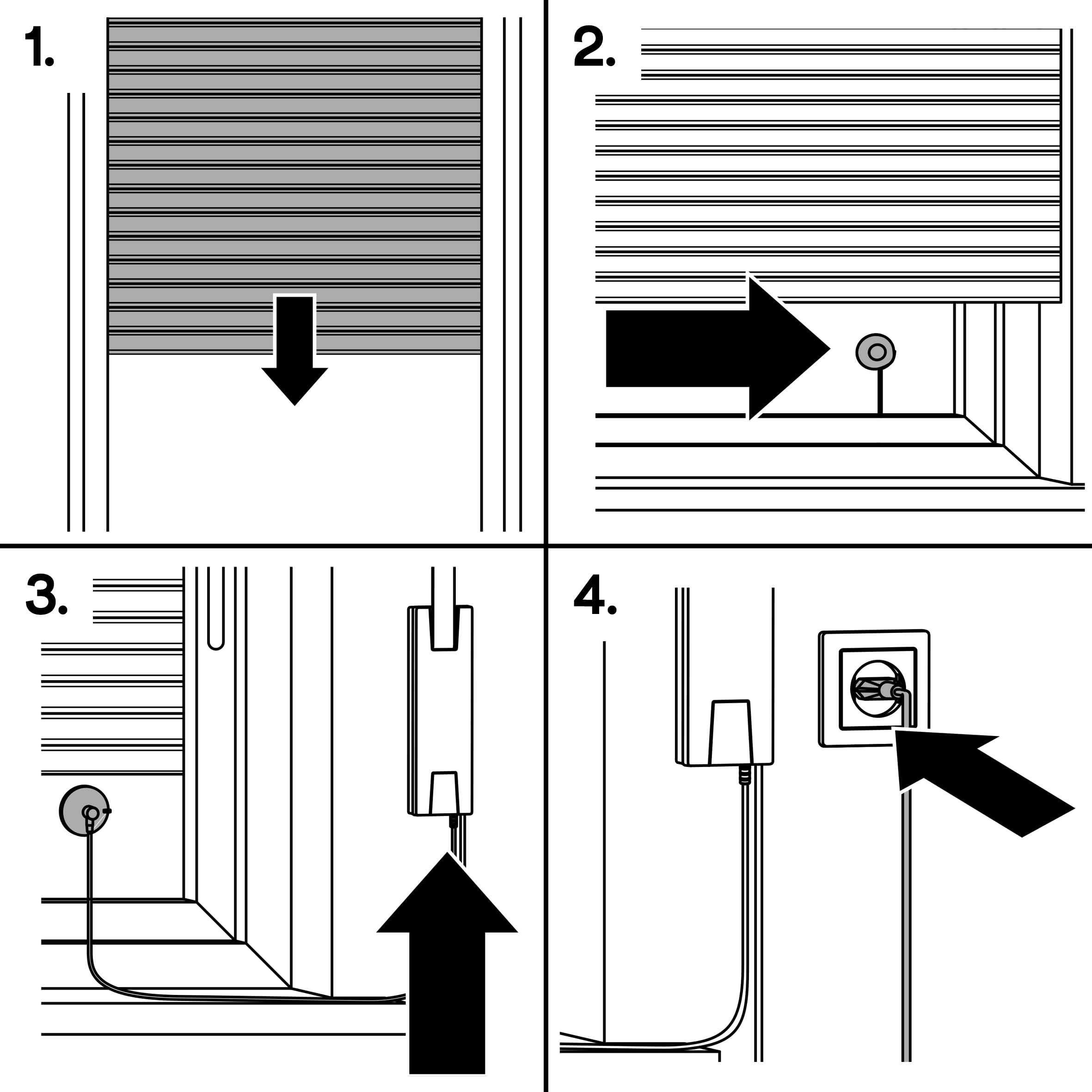 1.

2.

3.

4.