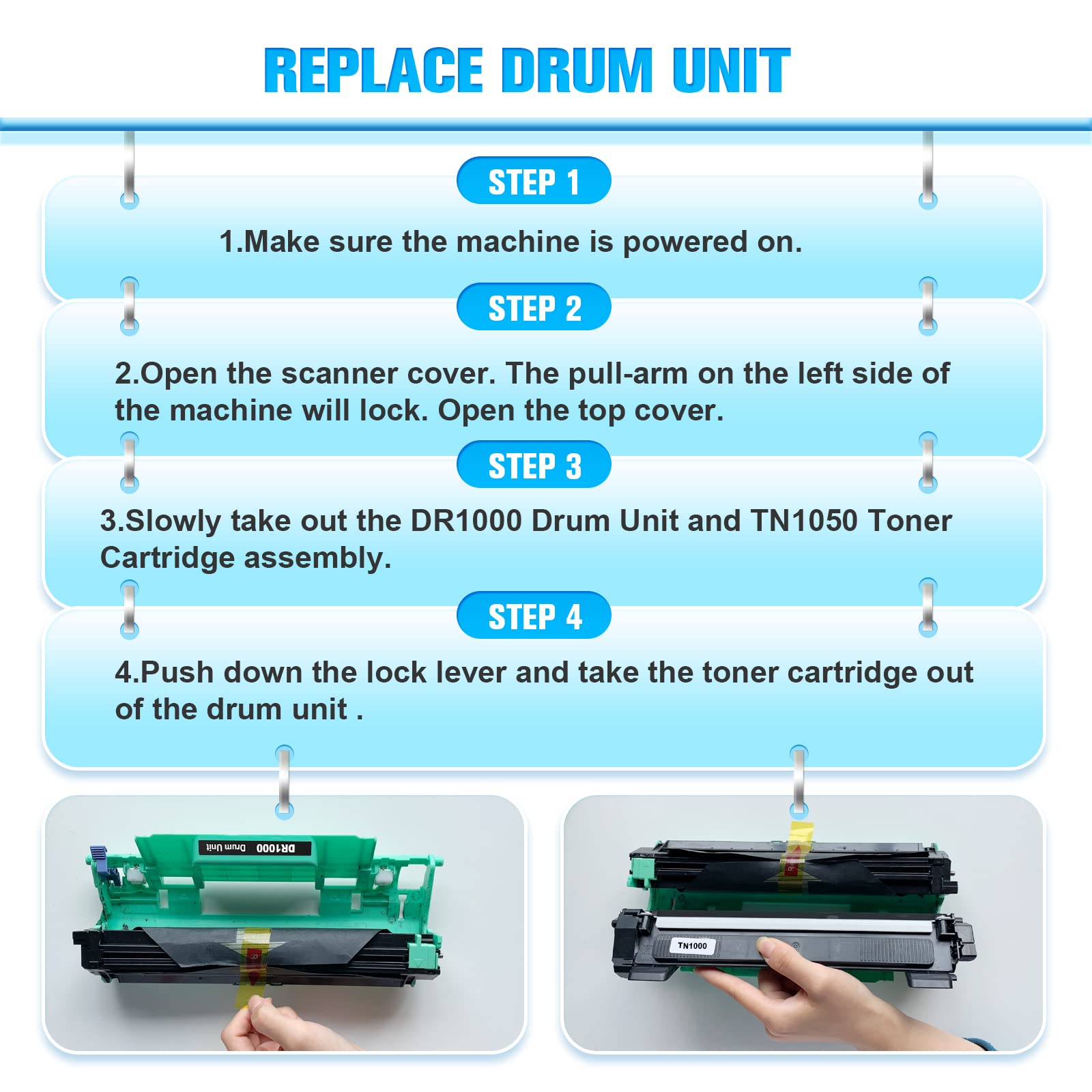 REPLACE DRUM UNIT

STEP 1

1.Make sure the machine is powered on.

STEP 2

2.Open the scanner cover. The pull-arm on the left side of the machine will lock. Open the top cover.

STEP 3

3.Slowly take out the DR1000 Drum Unit and TN1050 Toner Cartridge assembly.

STEP 4

4.Push down the lock lever and take the toner cartridge out of the drum unit .

DR1000 Drum Unit

TN1000