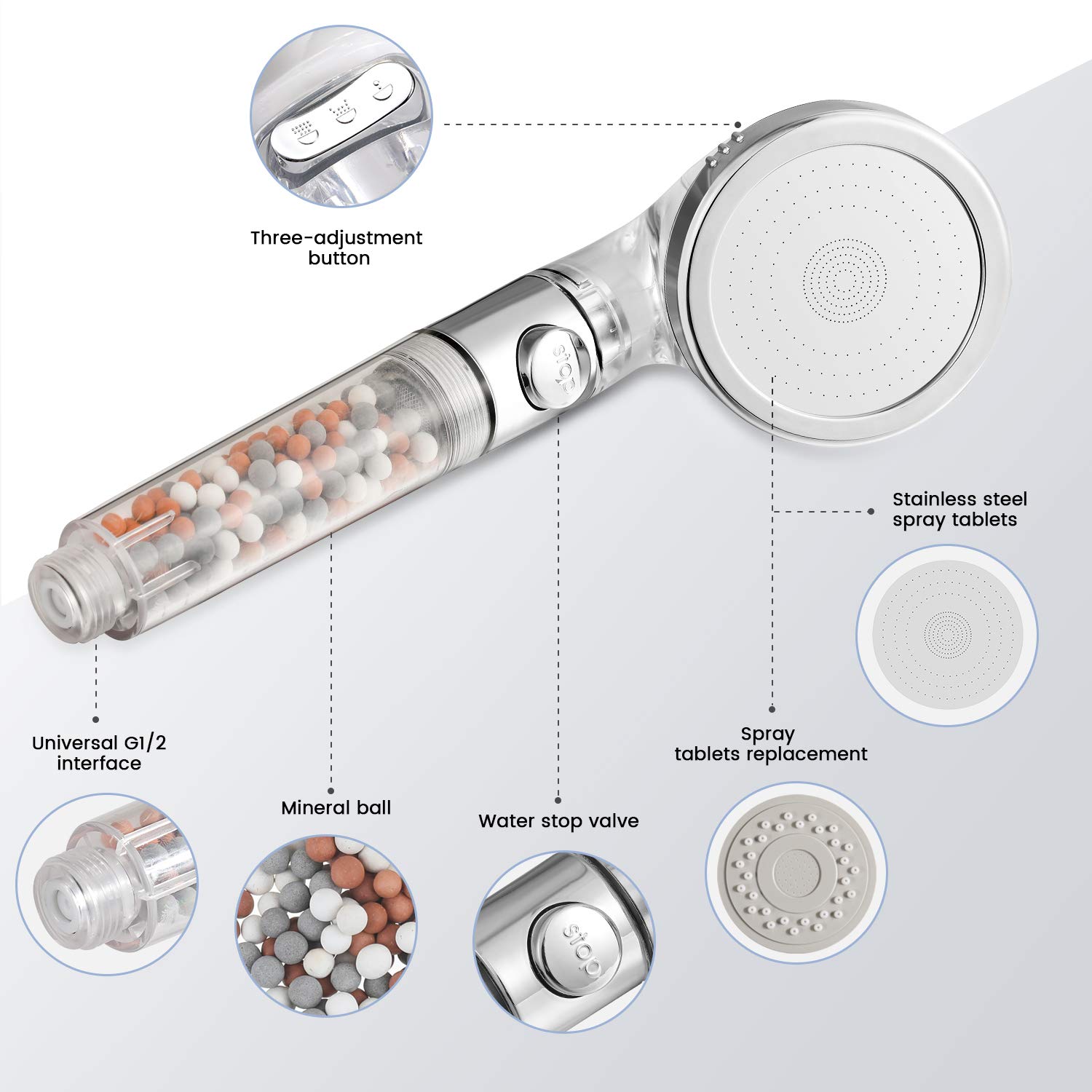 Three-adjustment button

stop

Stainless steel spray tablets

Spray tablets replacement

Universal G1/2 interface

Mineral ball

Water stop valve

stop