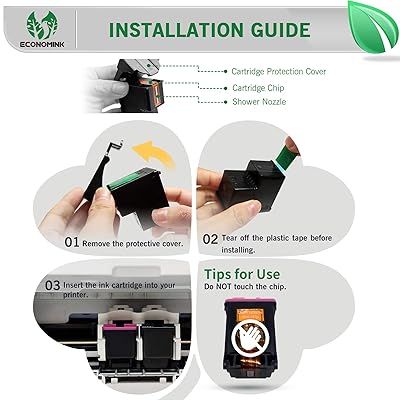 ECONOMINK

INSTALLATION GUIDE

Cartridge Protection Cover
Cartridge Chip
Shower Nozzle

01 Remove the protective cover.

02 Tear off the plastic tape before installing.

03 Insert the ink cartridge into your printer.

Tips for Use
Do NOT touch the chip.