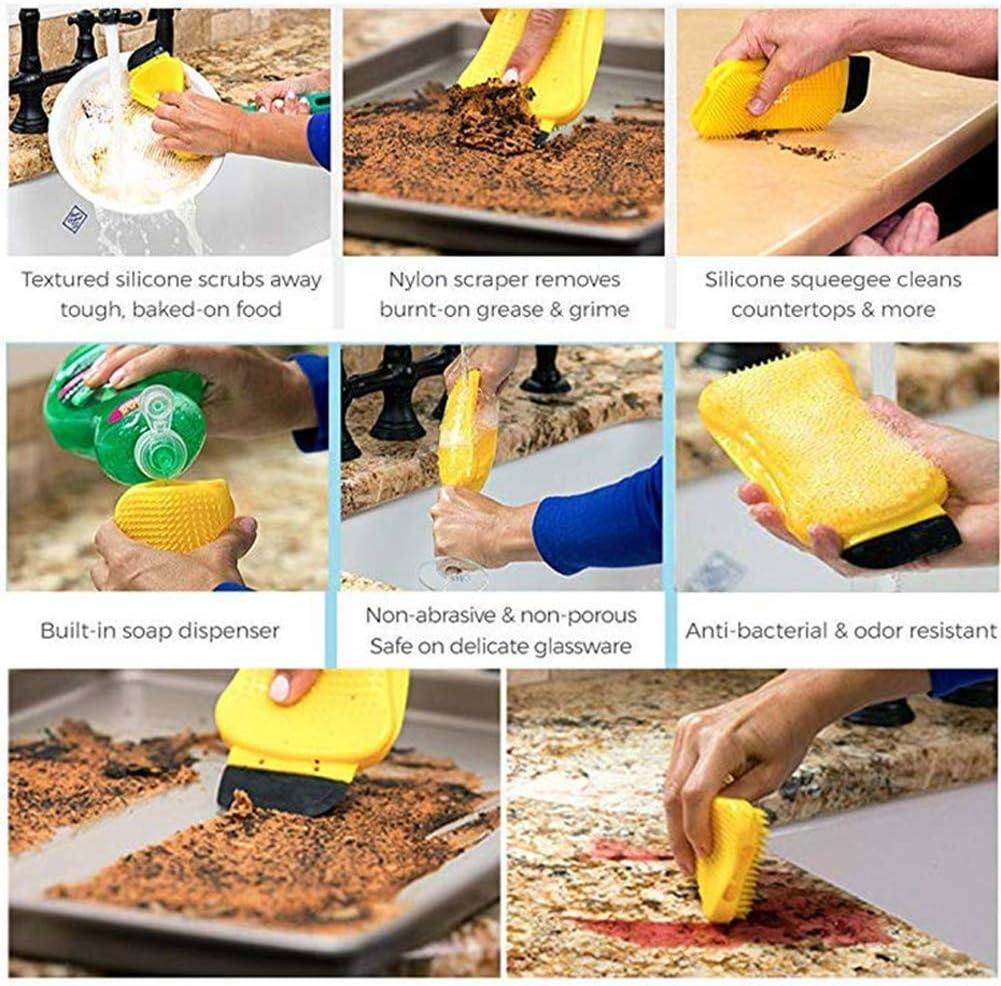 Textured silicone scrubs away tough, baked-on food

Nylon scraper removes burnt-on grease & grime

Silicone squeegee cleans countertops & more

Built-in soap dispenser

Non-abrasive & non-porous
Safe on delicate glassware

Anti-bacterial & odor resistant