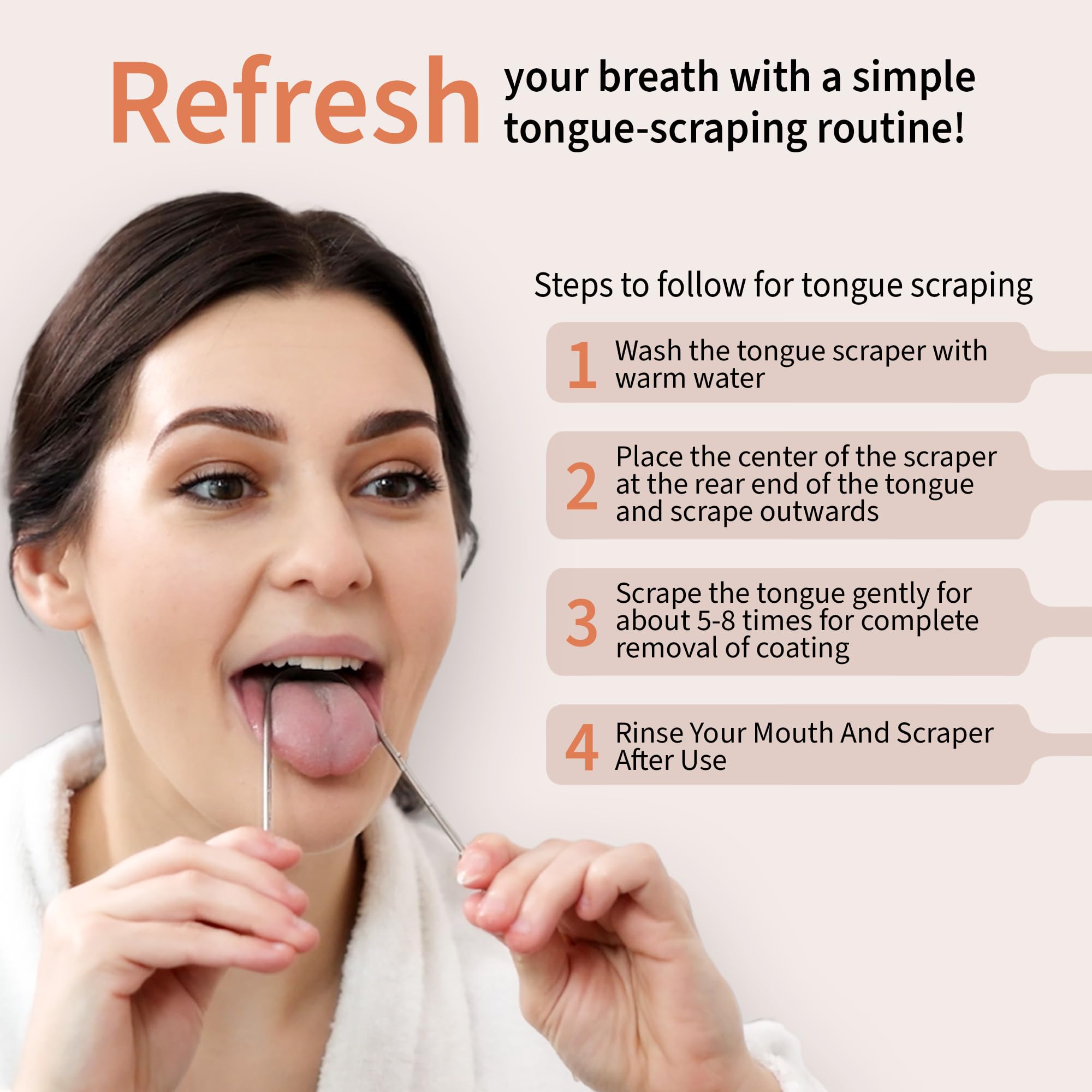 Refresh your breath with a simple tongue-scraping routine!

Steps to follow for tongue scraping

1 Wash the tongue scraper with warm water

2 Place the center of the scraper at the rear end of the tongue and scrape outwards

3 Scrape the tongue gently for about 5-8 times for complete removal of coating

4 Rinse Your Mouth And Scraper After Use