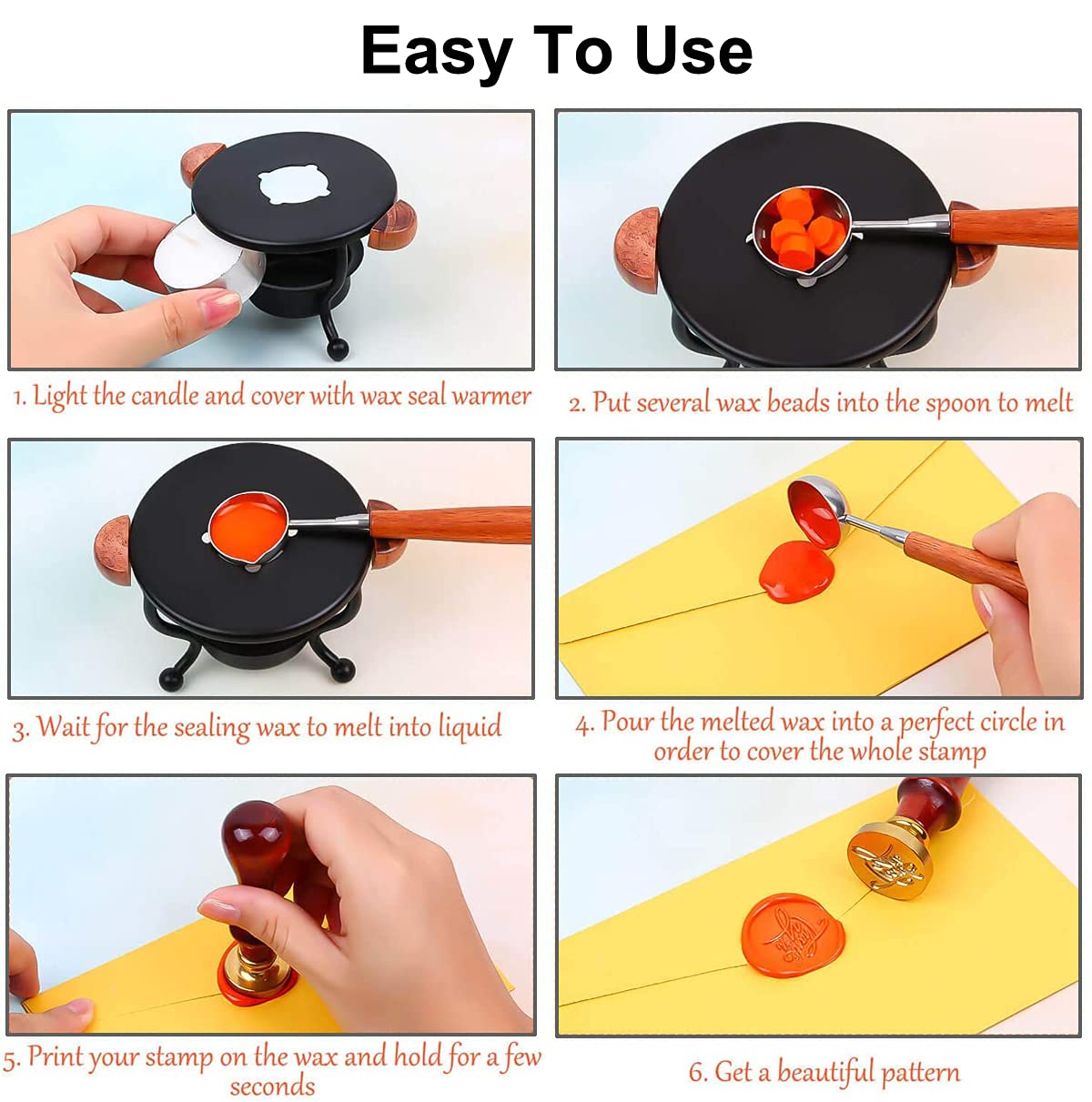 Easy To Use

1. Light the candle and cover with wax seal warmer

2. Put several wax beads into the spoon to melt

3. Wait for the sealing wax to melt into liquid

4. Pour the melted wax into a perfect circle in order to cover the whole stamp

5. Print your stamp on the wax and hold for a few seconds

6. Get a beautiful pattern