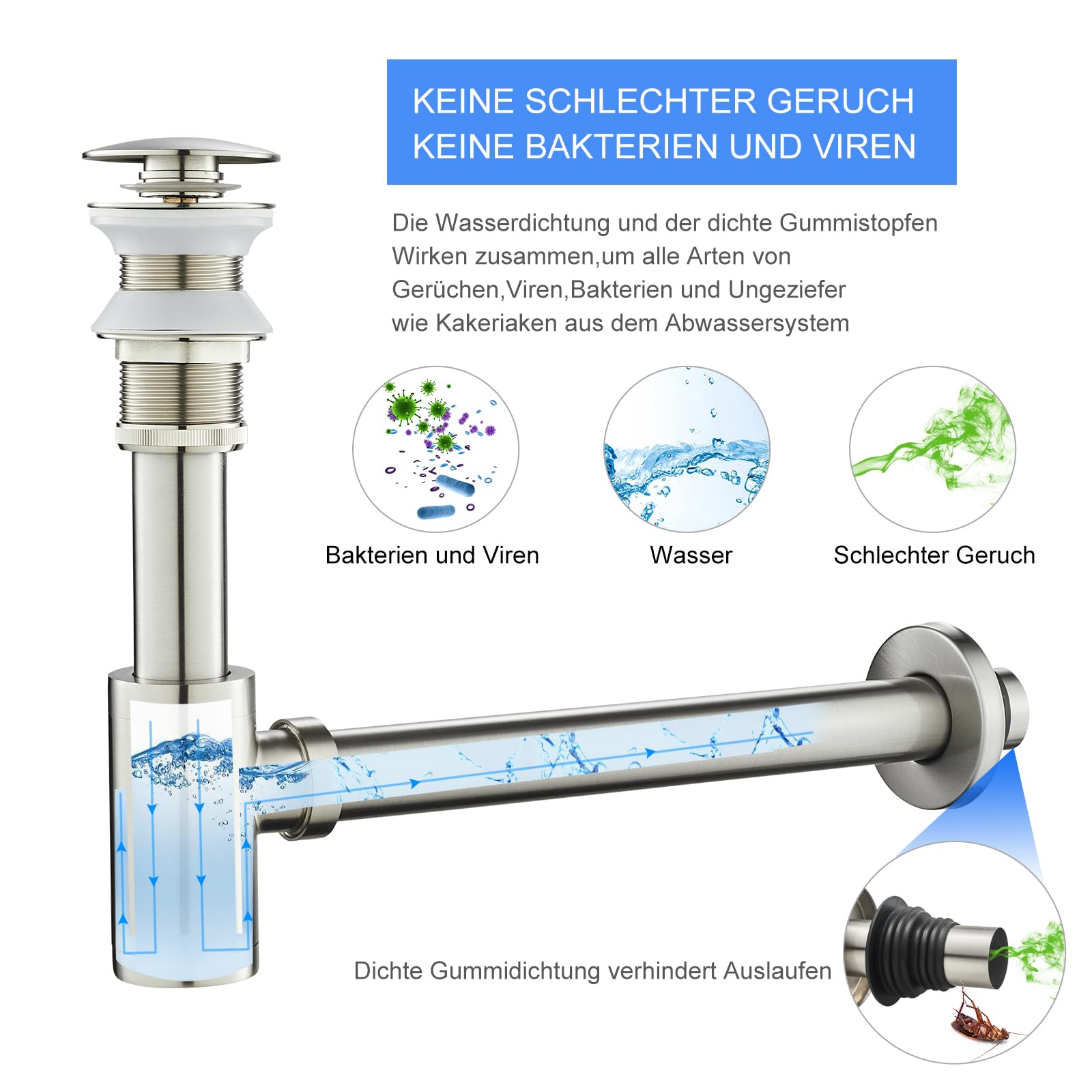 KEINE SCHLECHTER GERUCH
KEINE BAKTERIEN UND VIREN

Die Wasserdichtung und der dichte Gummistopfen Wirken zusammen,um alle Arten von Gerüchen,Viren,Bakterien und Ungeziefer wie Kakeriaken aus dem Abwassersystem

Bakterien und Viren

Wasser

Schlechter Geruch

Dichte Gummidichtung verhindert Auslaufen