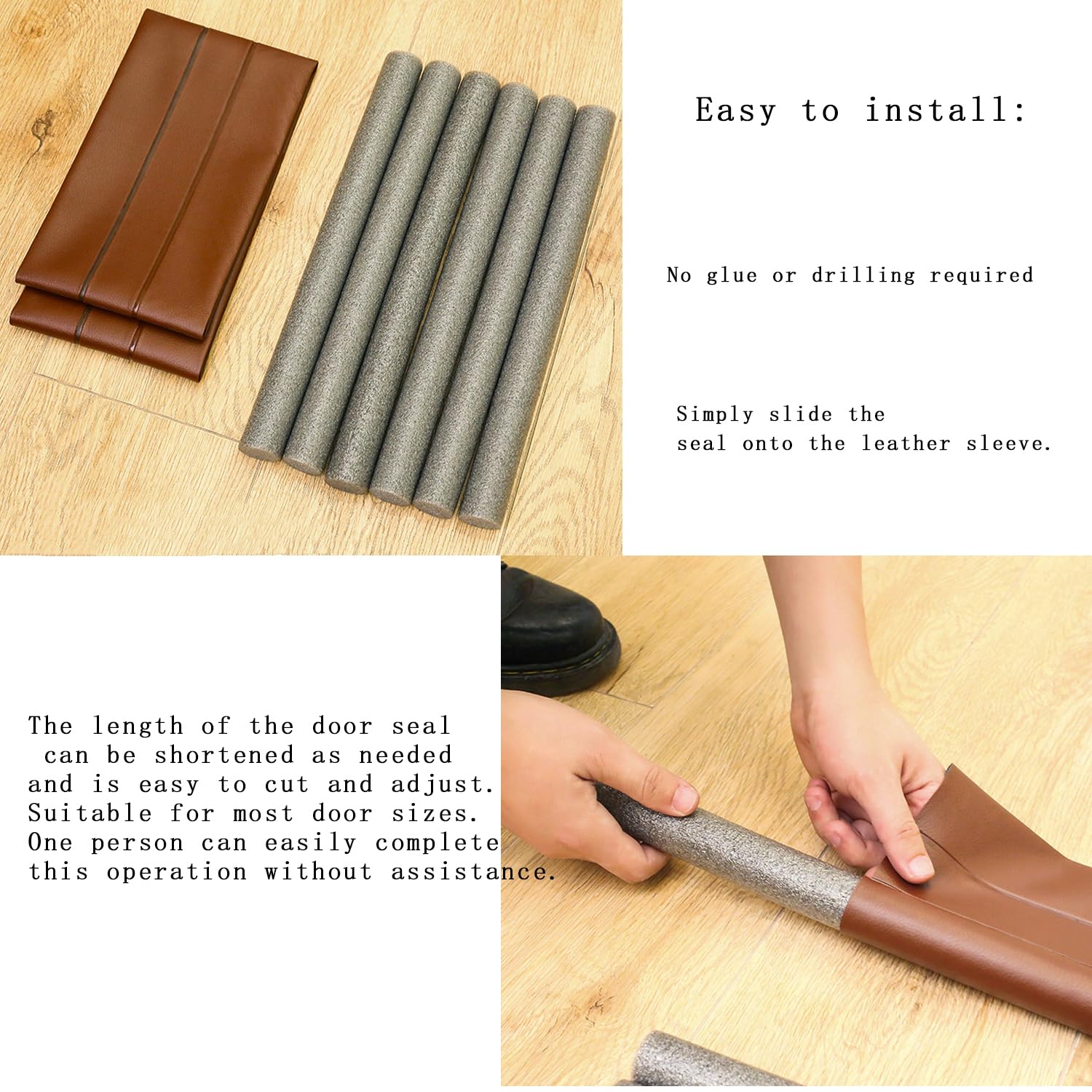 Easy to install:

No glue or drilling required

Simply slide the seal onto the leather sleeve.

The length of the door seal can be shortened as needed and is easy to cut and adjust. Suitable for most door sizes. One person can easily complete this operation without assistance.