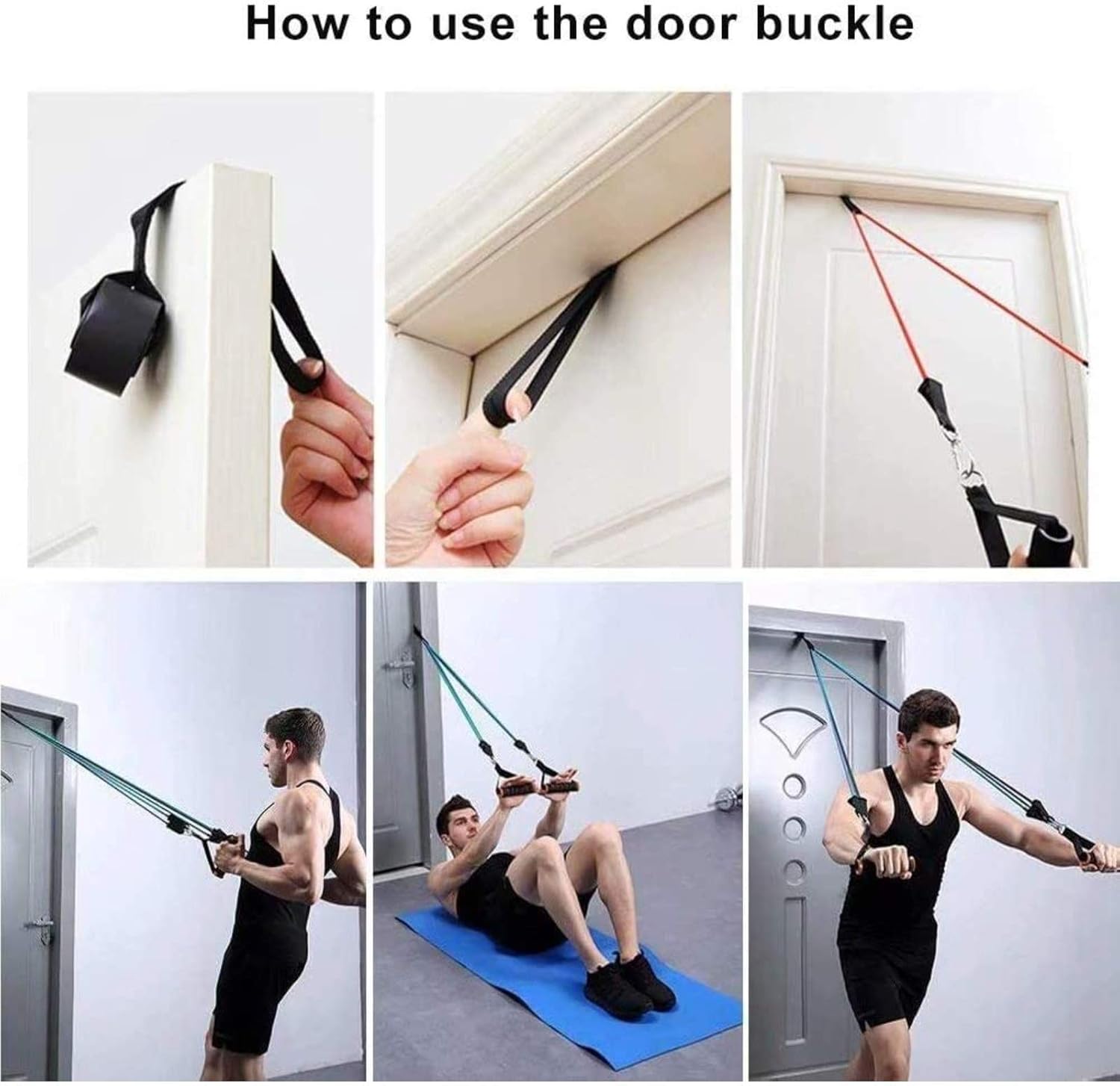 How to use the door buckle