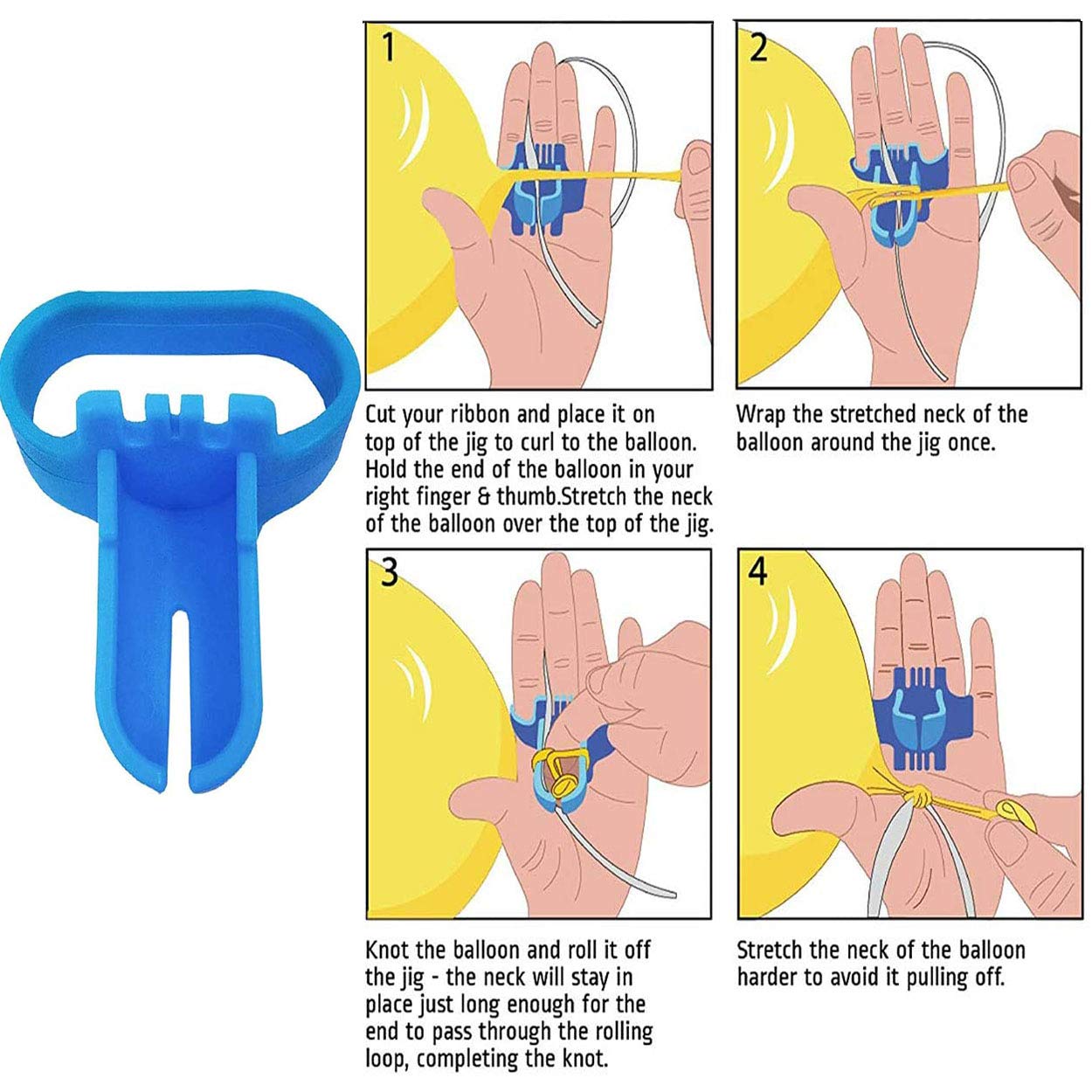 1

Cut your ribbon and place it on top of the jig to curl to the balloon. Hold the end of the balloon in your right finger & thumb.Stretch the neck of the balloon over the top of the jig.

2

Wrap the stretched neck of the balloon around the jig once.

3

Knot the balloon and roll it off the jig - the neck will stay in place just long enough for the end to pass through the rolling loop, completing the knot.

4

Stretch the neck of the balloon harder to avoid it pulling off.