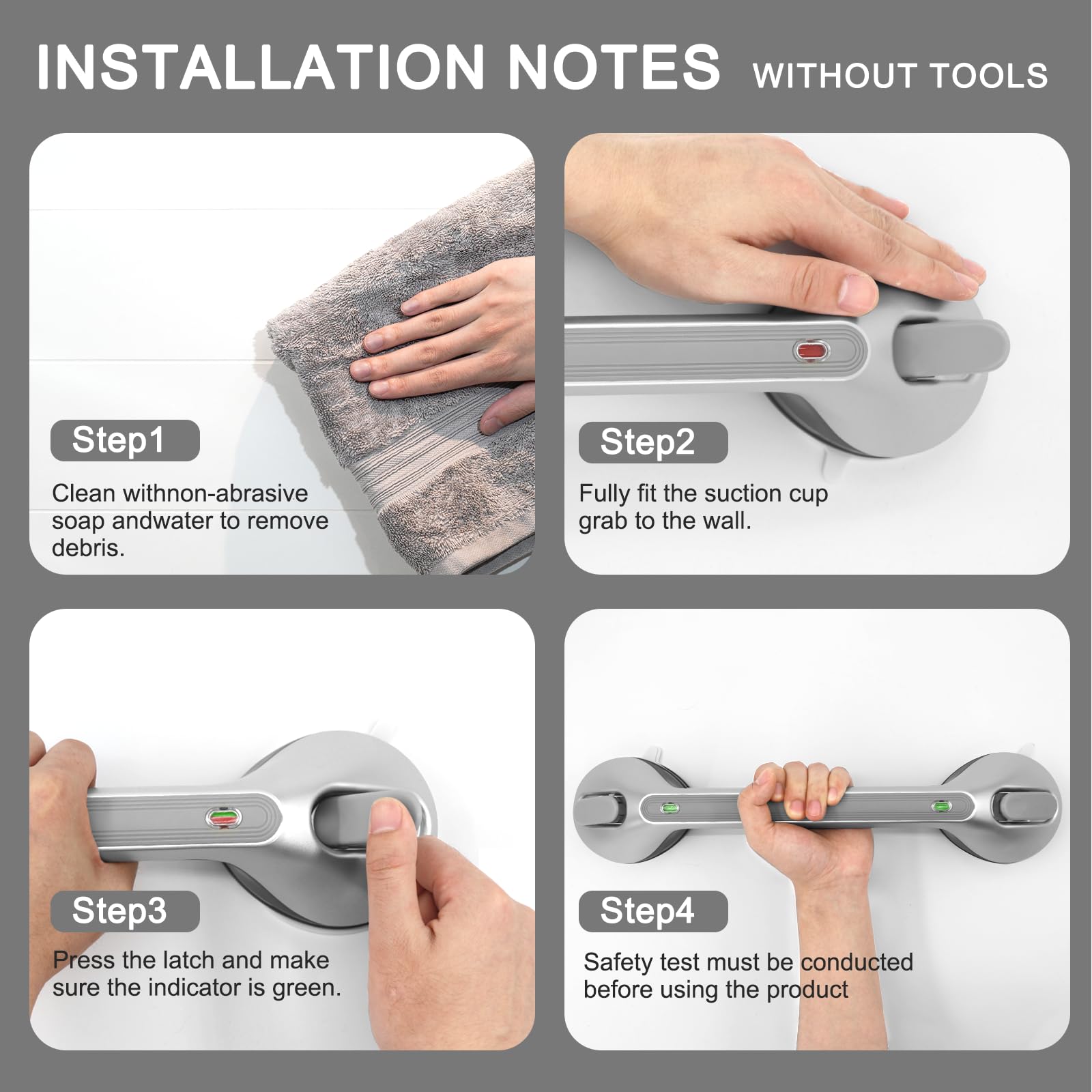 INSTALLATION NOTES WITHOUT TOOLS

Step1

Clean withnon-abrasive soap andwater to remove debris.

Step2

Fully fit the suction cup grab to the wall.

Step3

Press the latch and make sure the indicator is green.

Step4

Safety test must be conducted before using the product