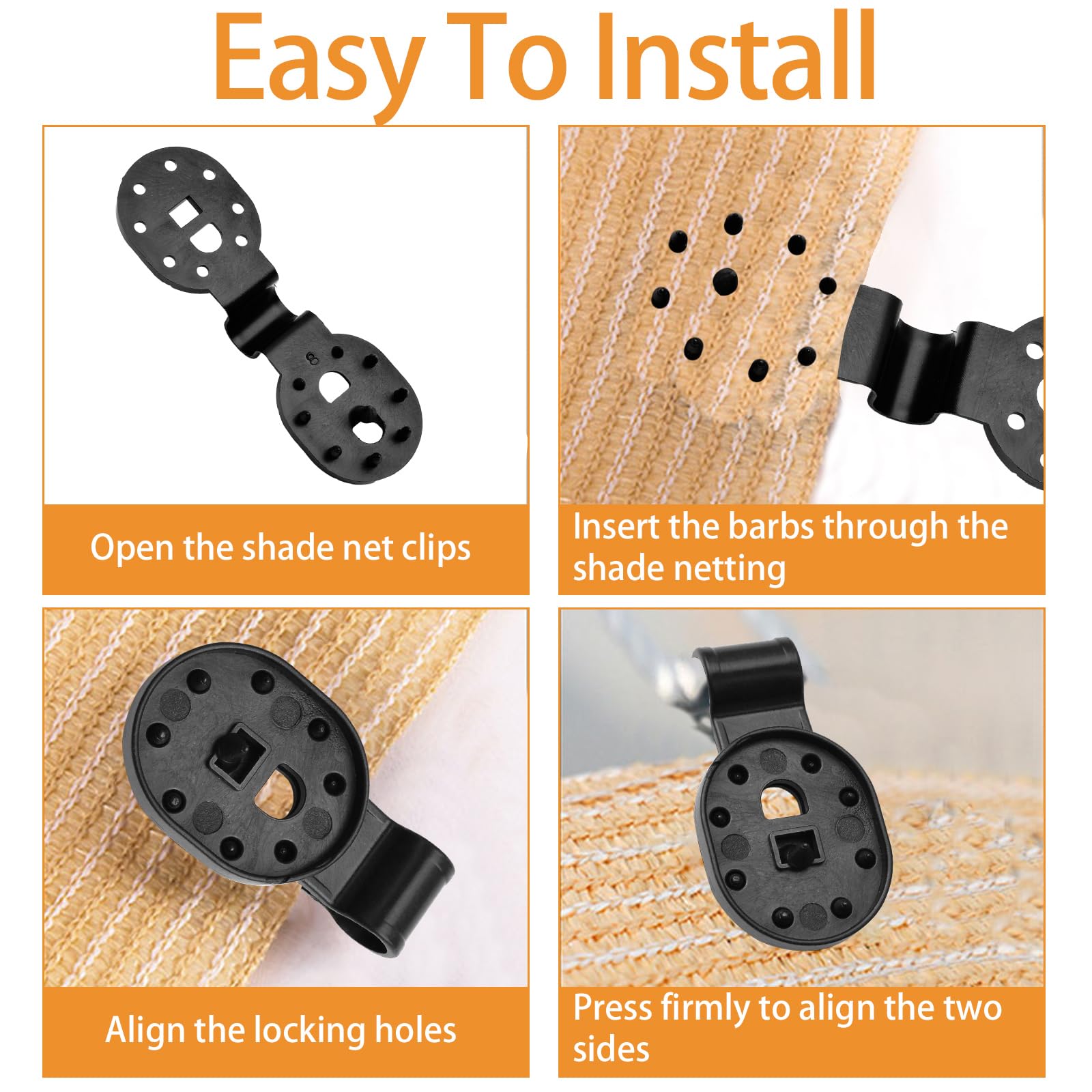 Easy To Install

Open the shade net clips

Insert the barbs through the shade netting

Align the locking holes

Press firmly to align the two sides