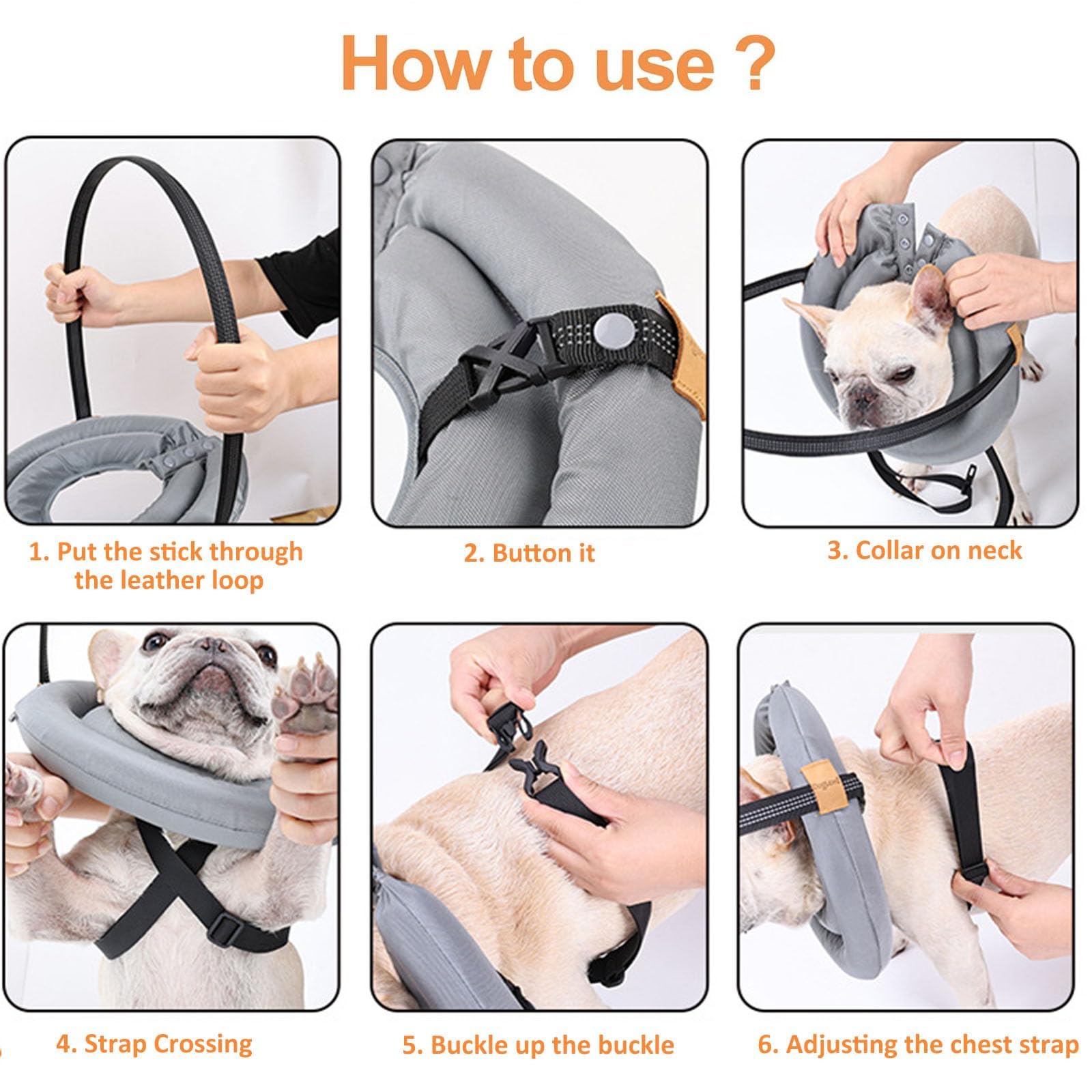 How to use ?

1. Put the stick through the leather loop

2. Button it

3. Collar on neck

4. Strap Crossing

5. Buckle up the buckle

6. Adjusting the chest strap