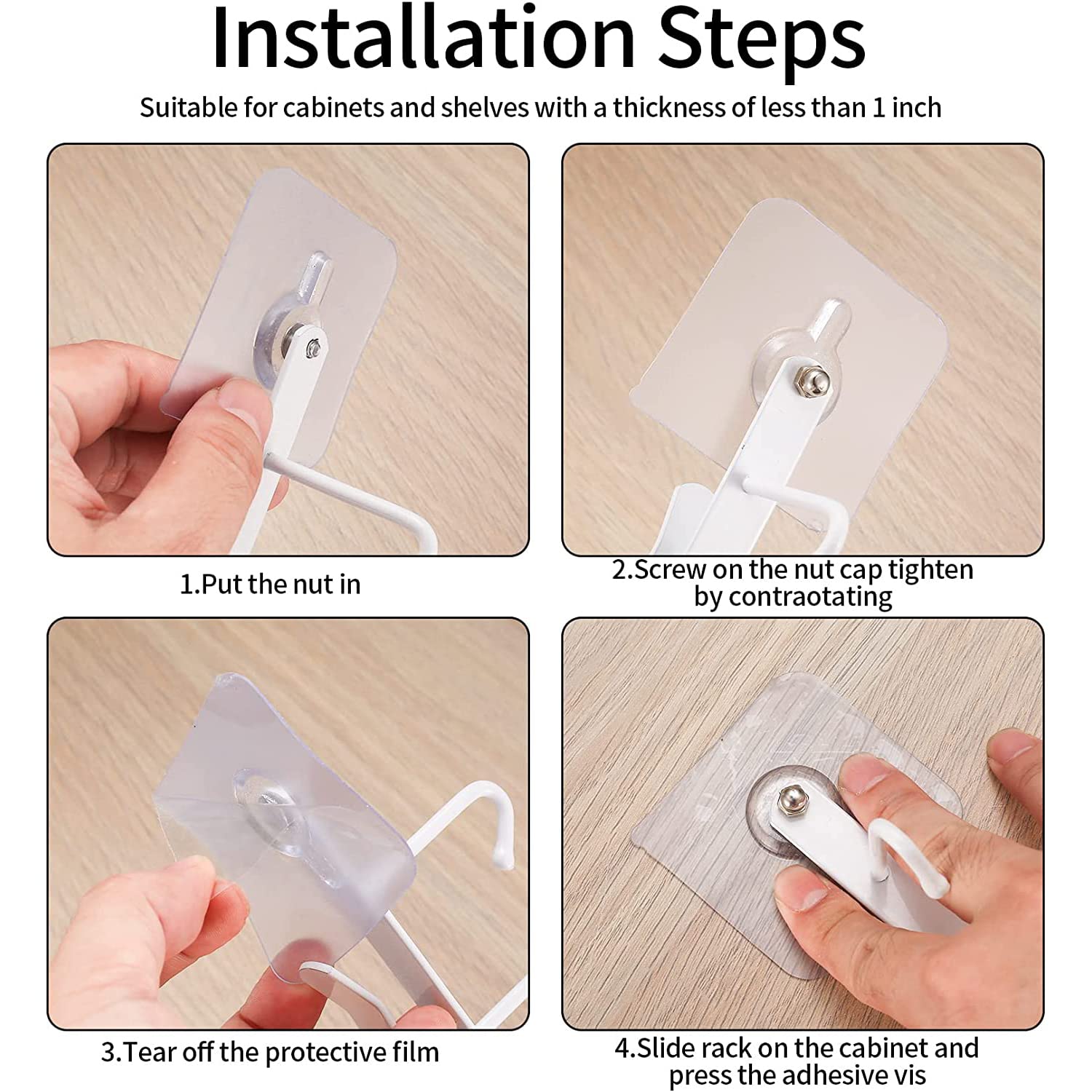 Installation Steps

Suitable for cabinets and shelves with a thickness of less than 1 inch

1.Put the nut in

2.Screw on the nut cap tighten by contraotating

3.Tear off the protective film

4.Slide rack on the cabinet and press the adhesive vis