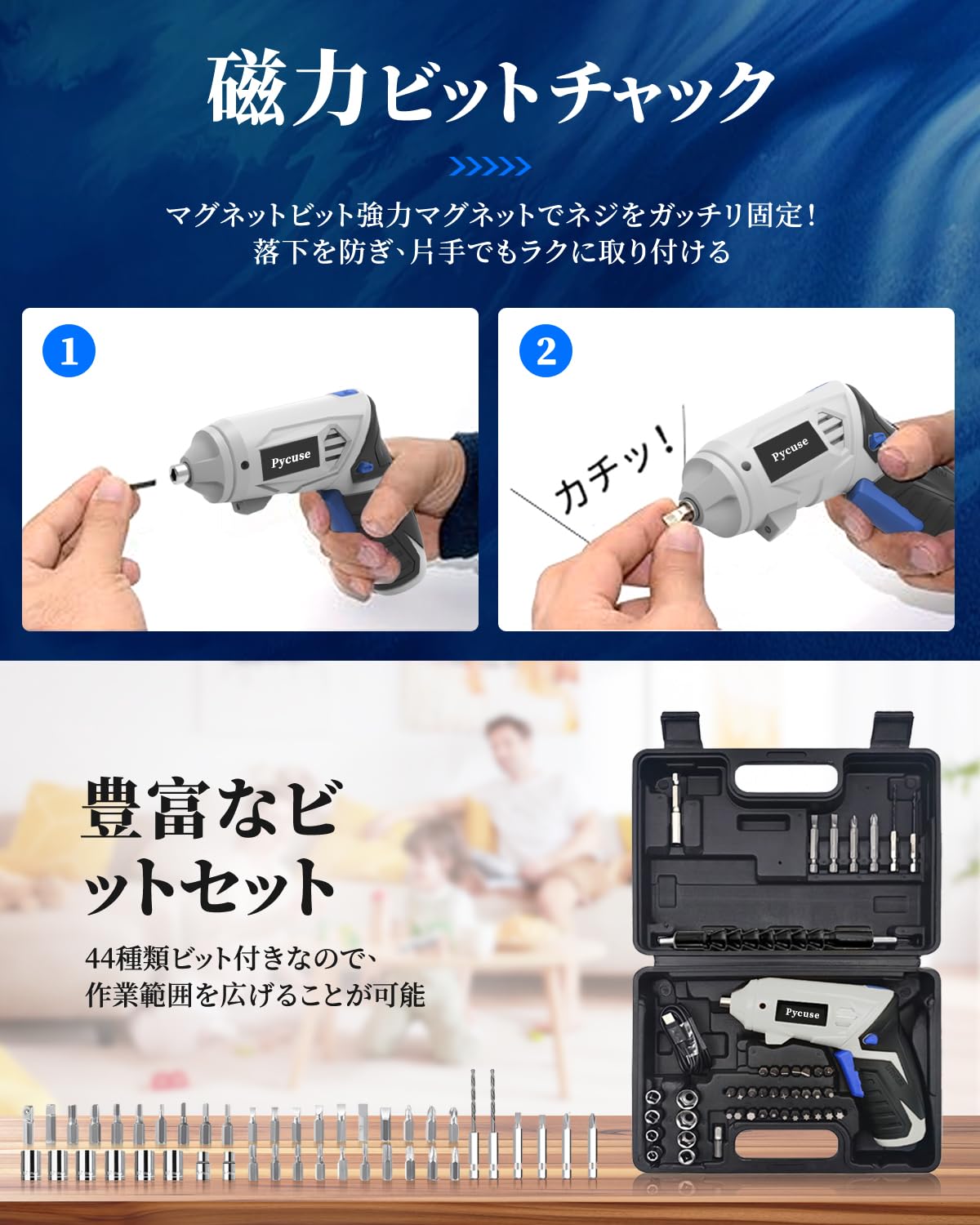 磁力ビットチャック

マグネットビット強力マグネットでネジをガッチリ固定！
落下を防ぎ、片手でもラクに取り付ける

1

Pycuse

2

カチッ！

Pycuse

豊富なビットセット

44種類ビット付きなので、
作業範囲を広げることが可能

Pycuse