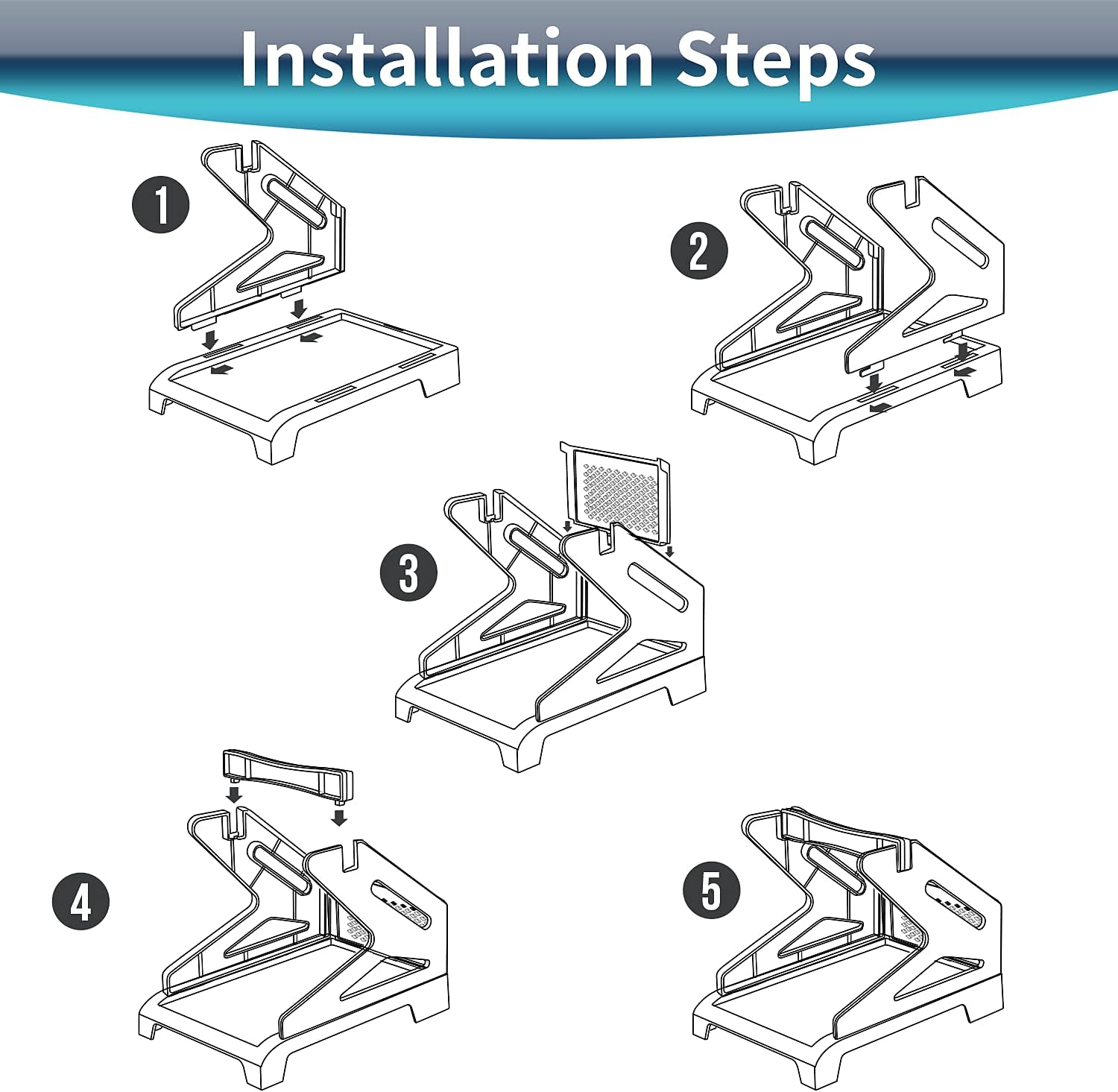 Installation Steps

1

2

3

4

5