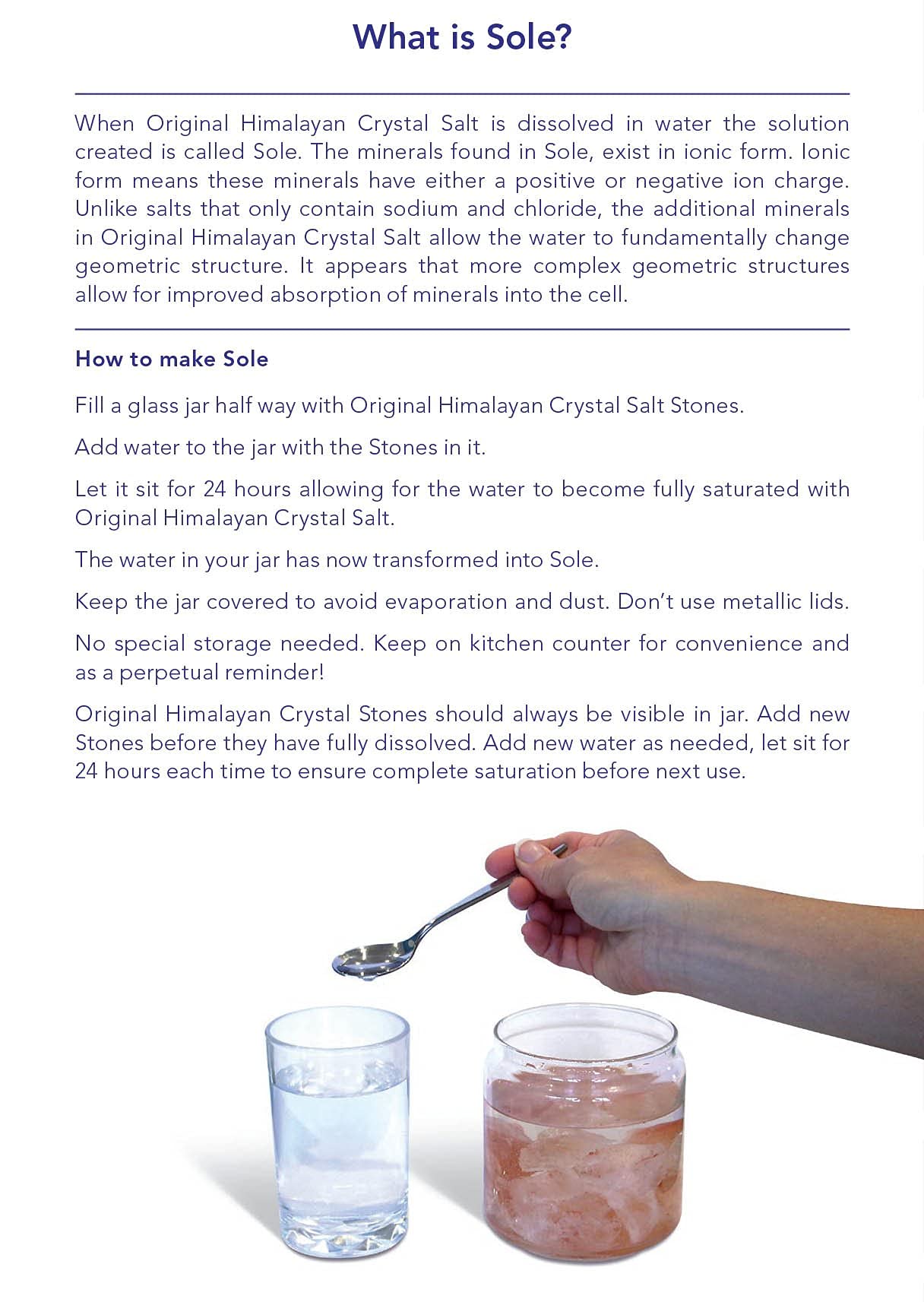 What is Sole?

When Original Himalayan Crystal Salt is dissolved in water the solution created is called Sole. The minerals found in Sole, exist in ionic form. Ionic form means these minerals have either a positive or negative ion charge. Unlike salts that only contain sodium and chloride, the additional minerals in Original Himalayan Crystal Salt allow the water to fundamentally change geometric structure. It appears that more complex geometric structures allow for improved absorption of minerals into the cell.

How to make Sole

Fill a glass jar half way with Original Himalayan Crystal Salt Stones.

Add water to the jar with the Stones in it.

Let it sit for 24 hours allowing for the water to become fully saturated with Original Himalayan Crystal Salt.

The water in your jar has now transformed into Sole.

Keep the jar covered to avoid evaporation and dust. Don't use metallic lids.

No special storage needed. Keep on kitchen counter for convenience and as a perpetual reminder!

Original Himalayan Crystal Stones should always be visible in jar. Add new Stones before they have fully dissolved. Add new water as needed, let sit for 24 hours each time to ensure complete saturation before next use.