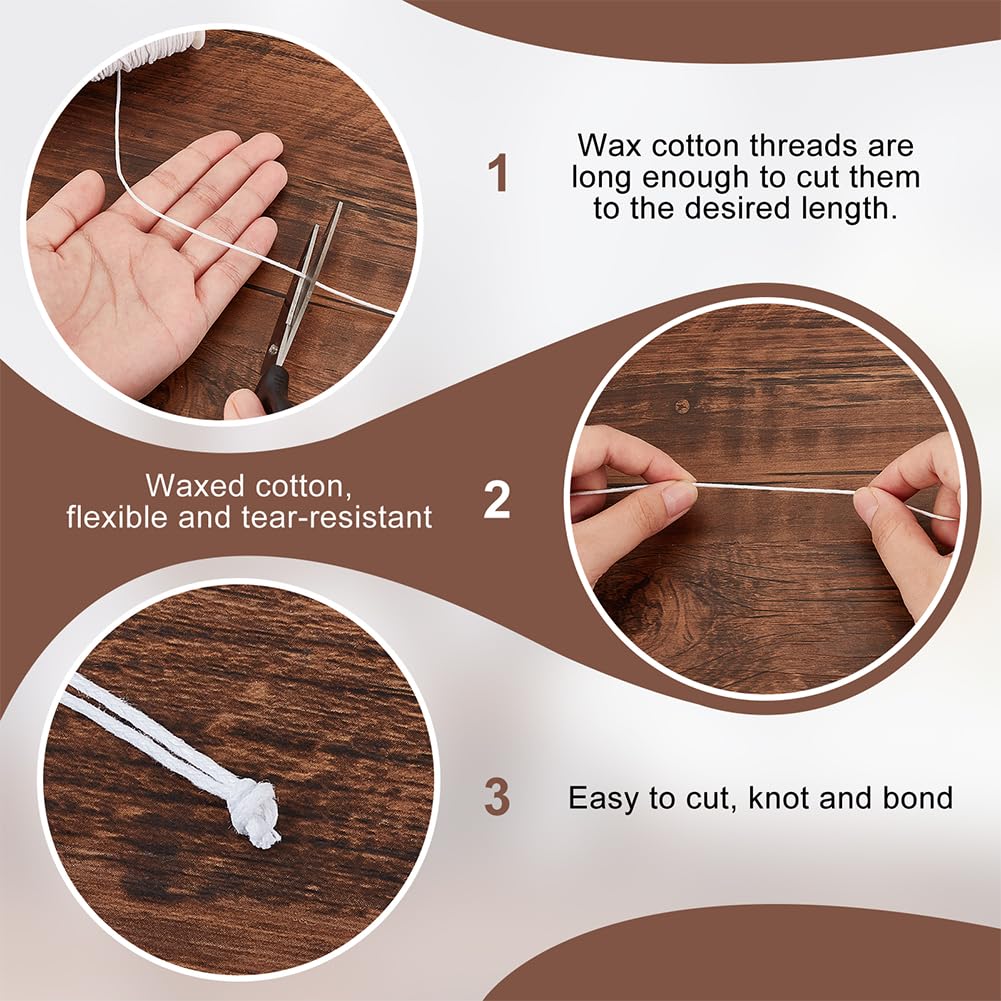 1

Wax cotton threads are long enough to cut them to the desired length.

Waxed cotton, flexible and tear-resistant

2

3

Easy to cut, knot and bond