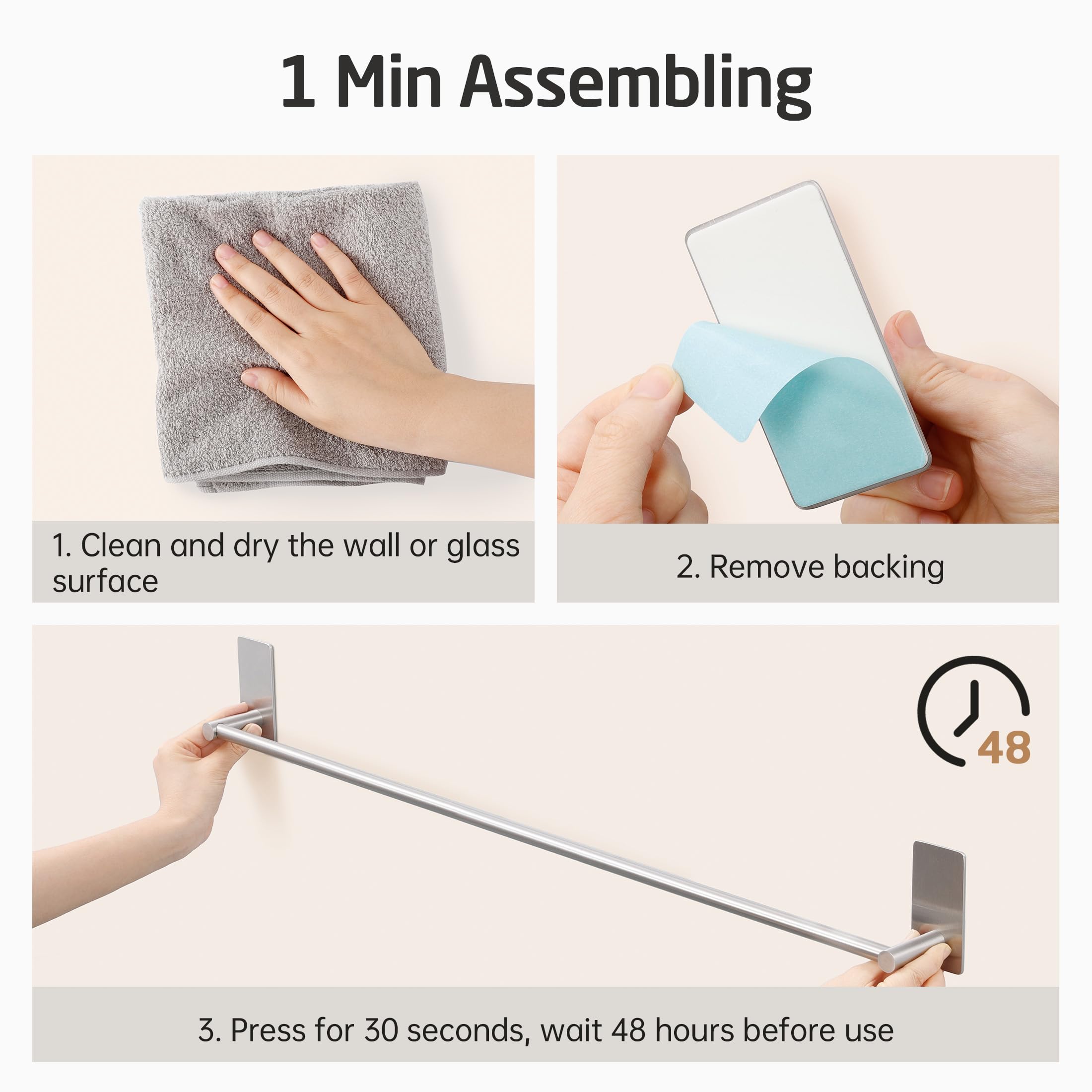 1 Min Assembling

1. Clean and dry the wall or glass surface

2. Remove backing

48

3. Press for 30 seconds, wait 48 hours before use