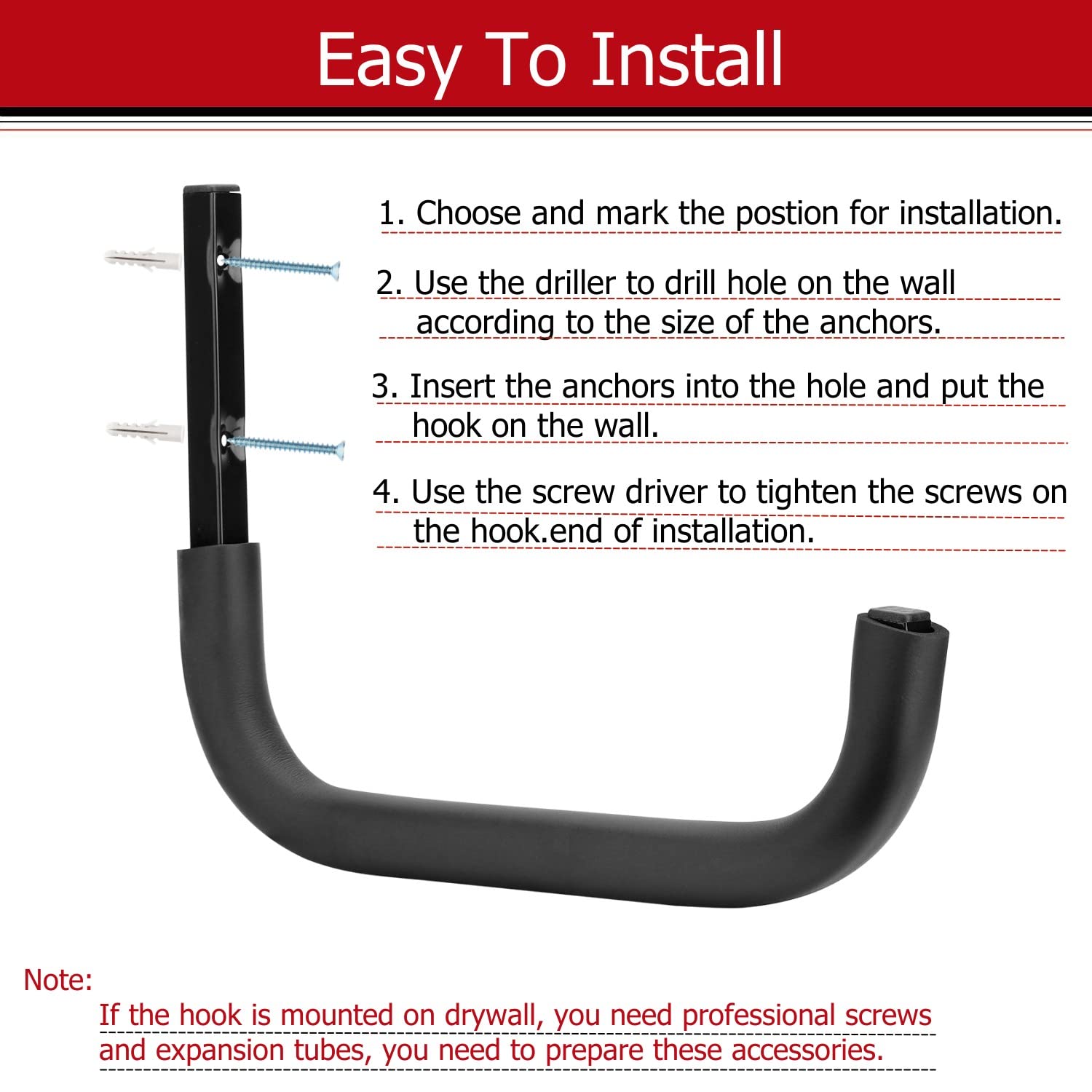 Easy To Install

1. Choose and mark the postion for installation.

2. Use the driller to drill hole on the wall according to the size of the anchors.

3. Insert the anchors into the hole and put the hook on the wall.

4. Use the screw driver to tighten the screws on the hook.end of installation.

Note:

If the hook is mounted on drywall, you need professional screws and expansion tubes, you need to prepare these accessories.