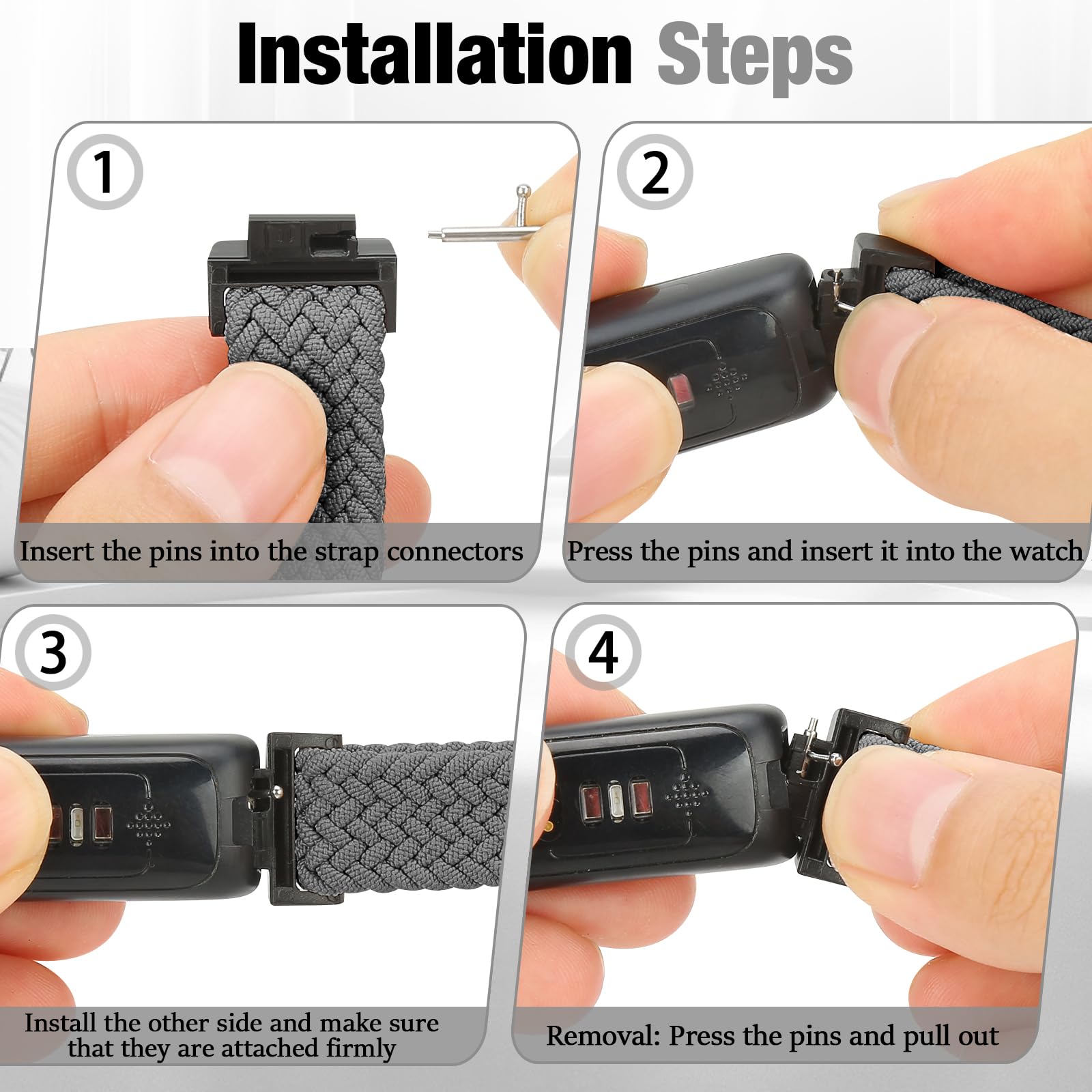 Installation Steps

1

Insert the pins into the strap connectors

2

Press the pins and insert it into the watch

3

Install the other side and make sure that they are attached firmly

4

Removal: Press the pins and pull out