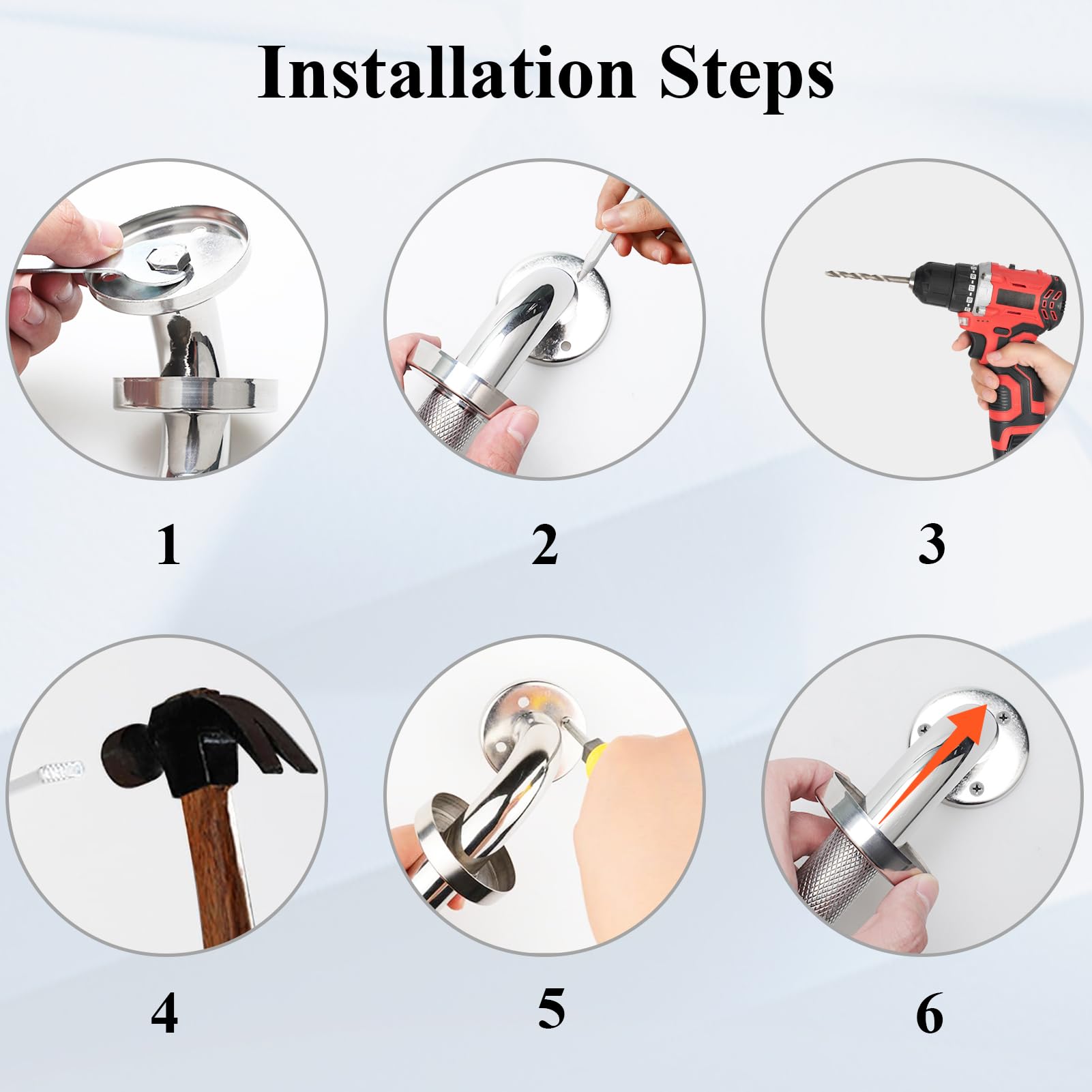 Installation Steps

1

2

3

4

5

6