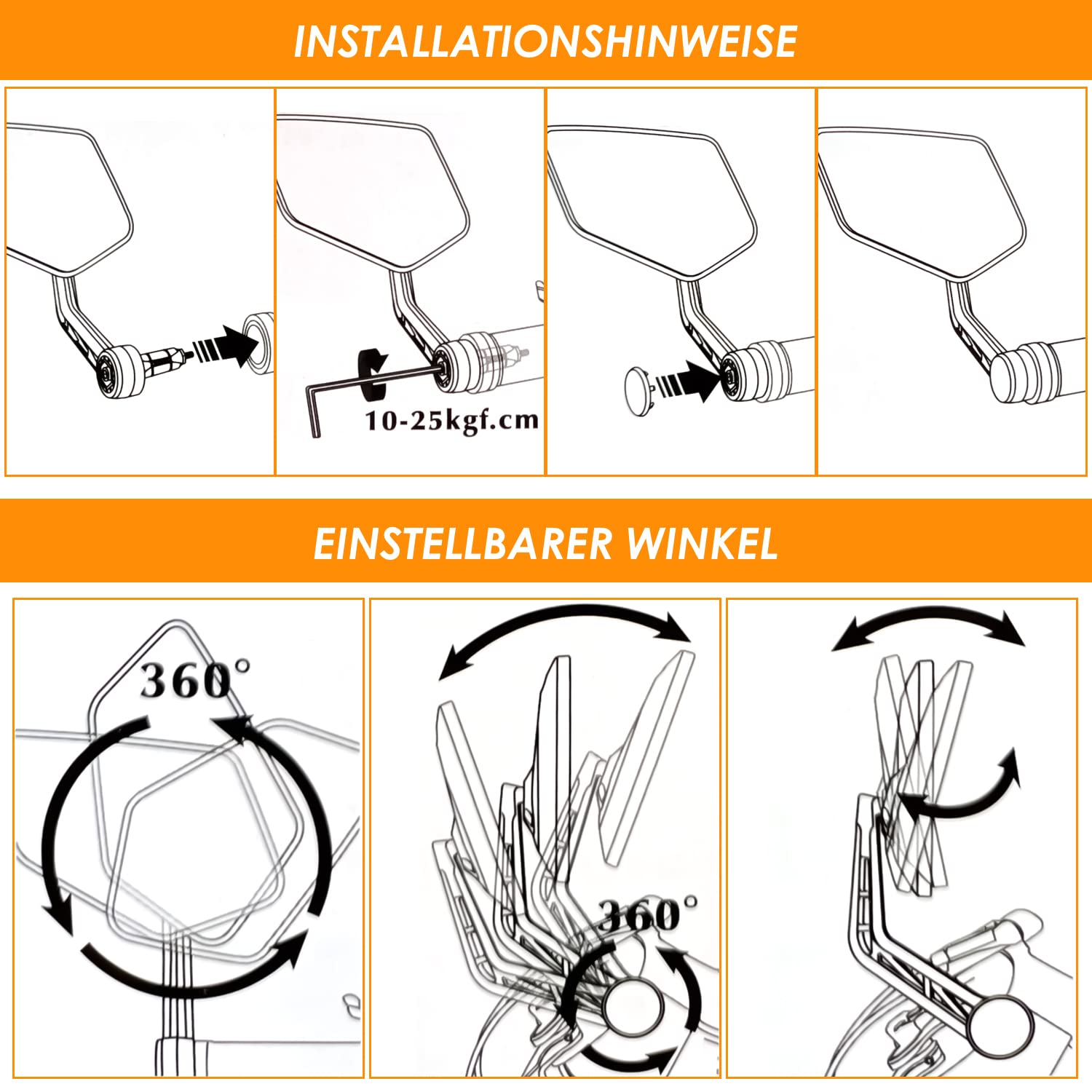 INSTALLATIONSHINWEISE

10-25kgf.cm

EINSTELLBARER WINKEL

360°

360°