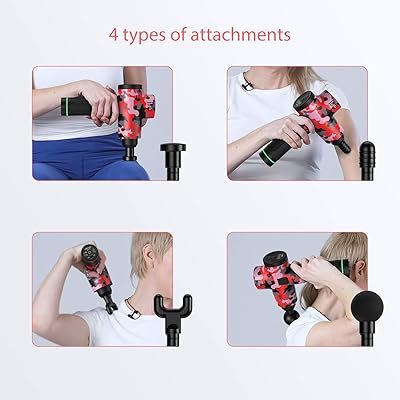 4 types of attachments